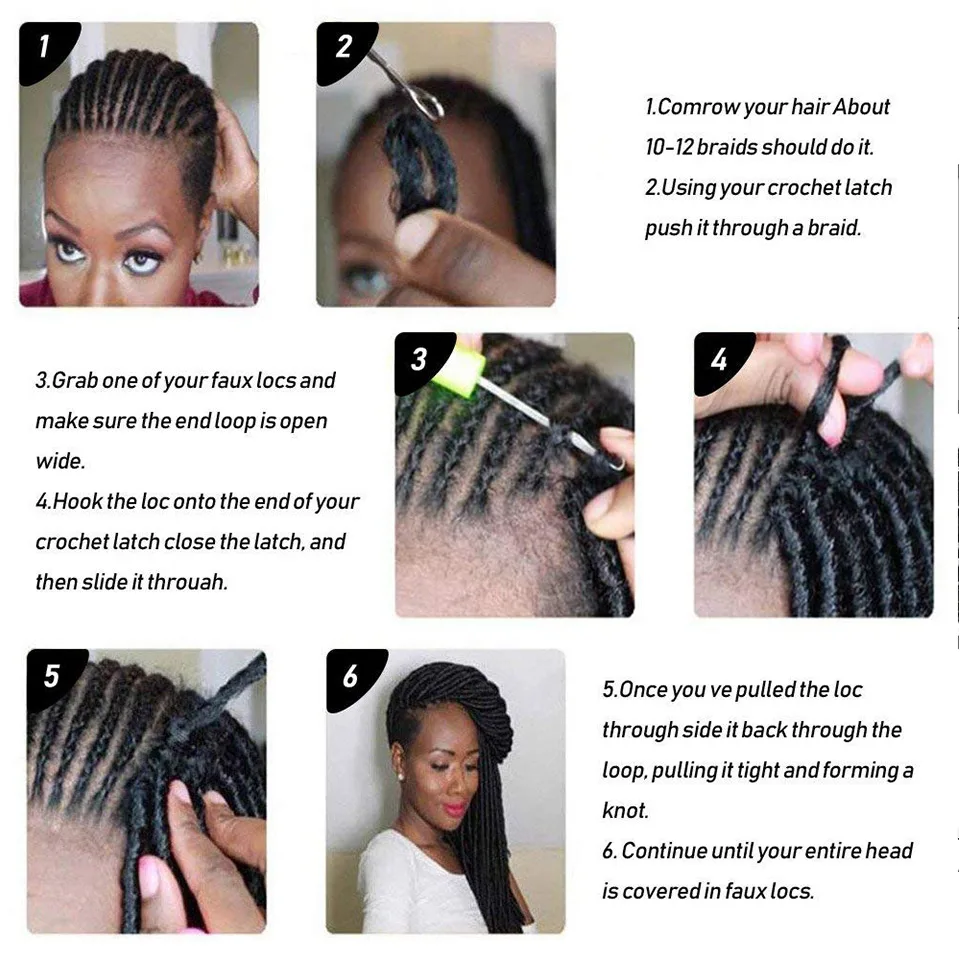 1

2

1.Comrow your hair About 10-12 braids should do it.
2.Using your crochet latch push it through a braid.

3.Grab one of your faux locs and make sure the end loop is open wide.
4.Hook the loc onto the end of your crochet latch close the latch, and then slide it throuah.

3

4

5

6

5.Once you ve pulled the loc through side it back through the loop, pulling it tight and forming a knot.
6. Continue until your entire head is covered in faux locs.