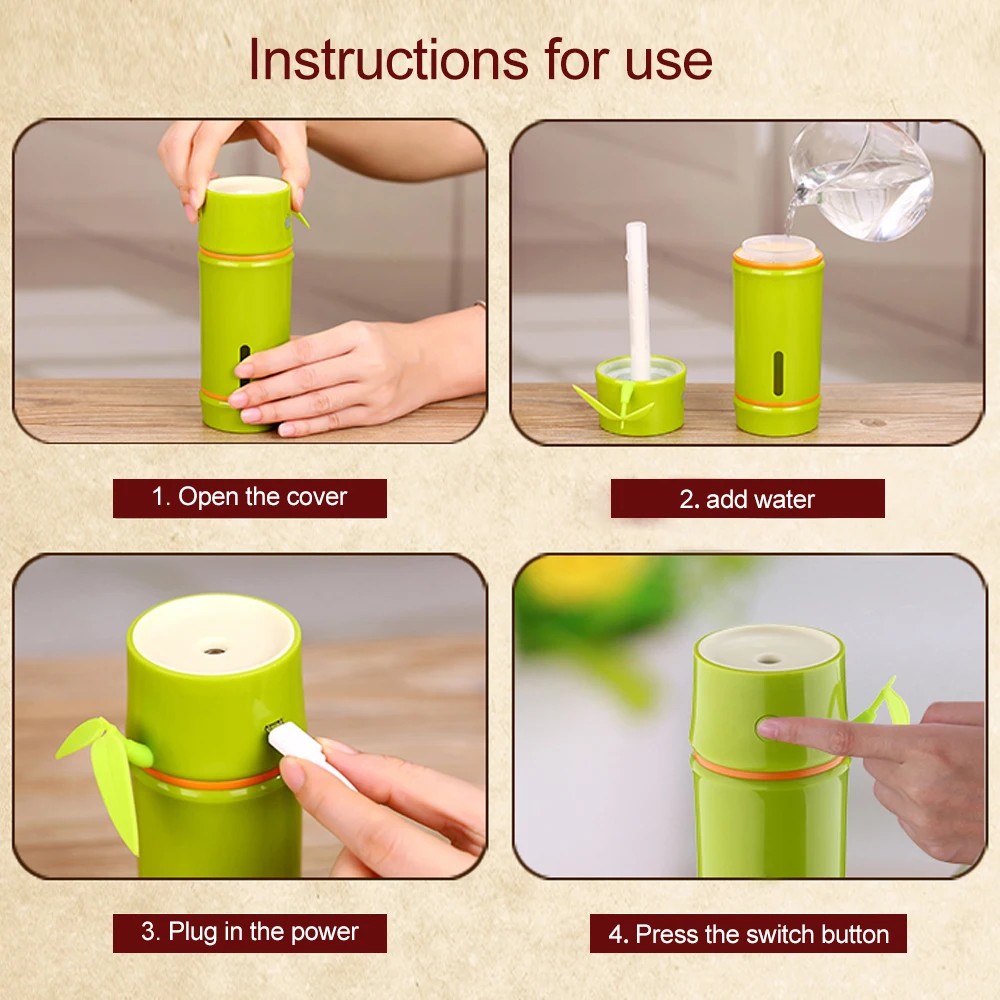 Instructions for use

1. Open the cover

2. add water

3. Plug in the power

4. Press the switch button