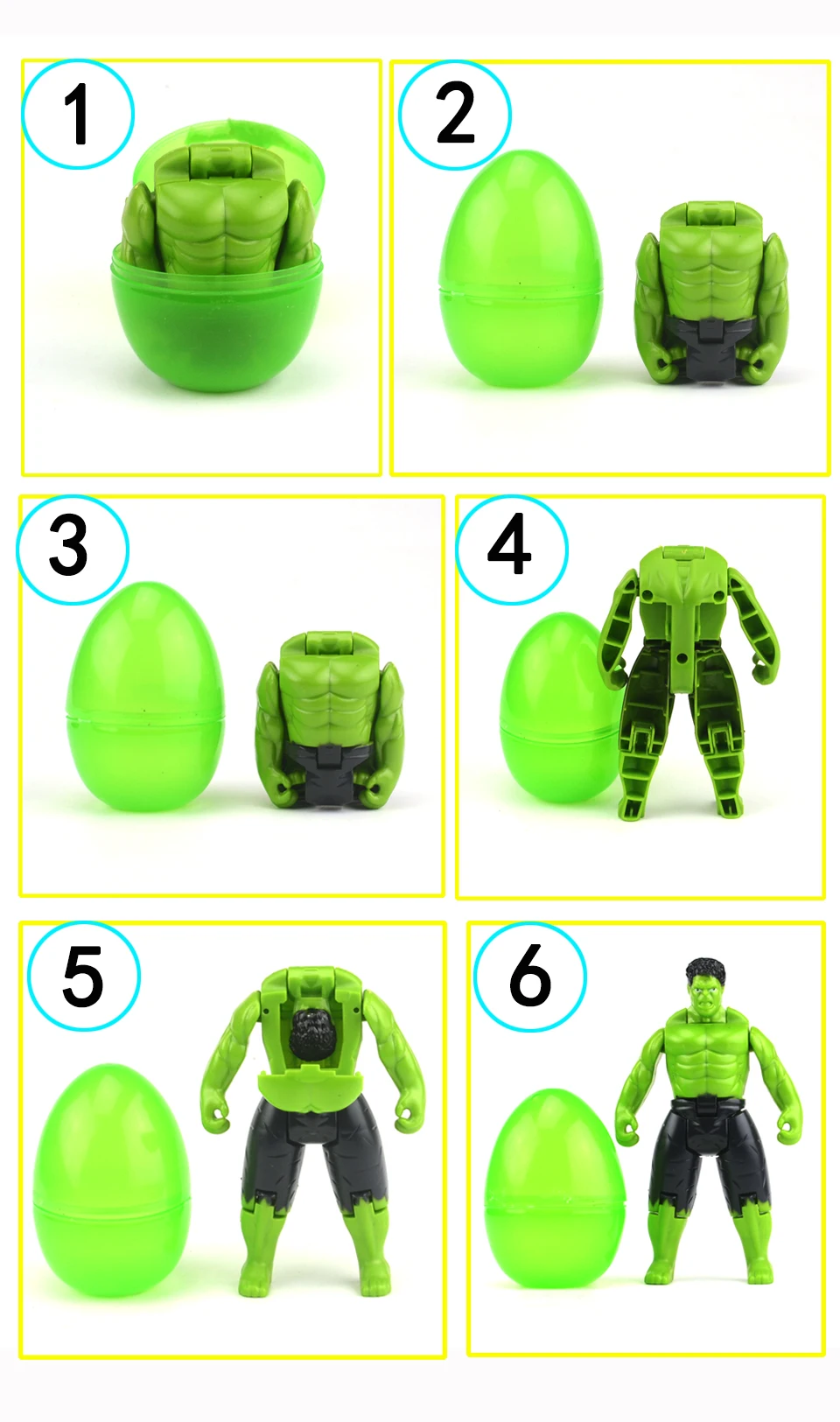 1

2

3

4

5

6