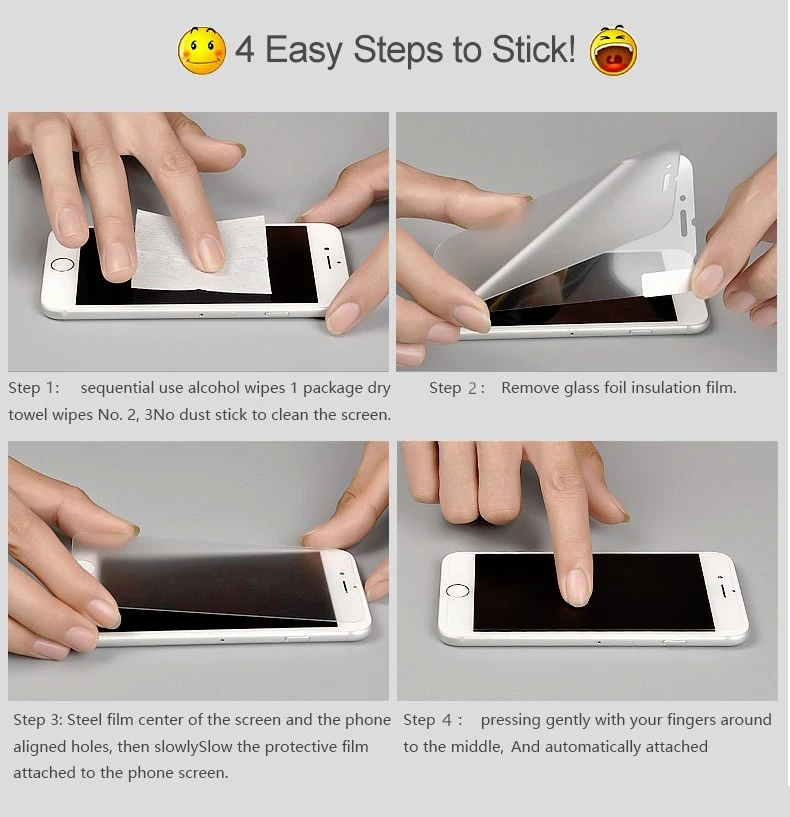 4 Easy Steps to Stick!

Step 1: sequential use alcohol wipes 1 package dry towel wipes No. 2, 3No dust stick to clean the screen.

Step 2: Remove glass foil insulation film.

Step 3: Steel film center of the screen and the phone aligned holes, then slowlySlow the protective film attached to the phone screen.

Step 4: pressing gently with your fingers around to the middle, And automatically attached