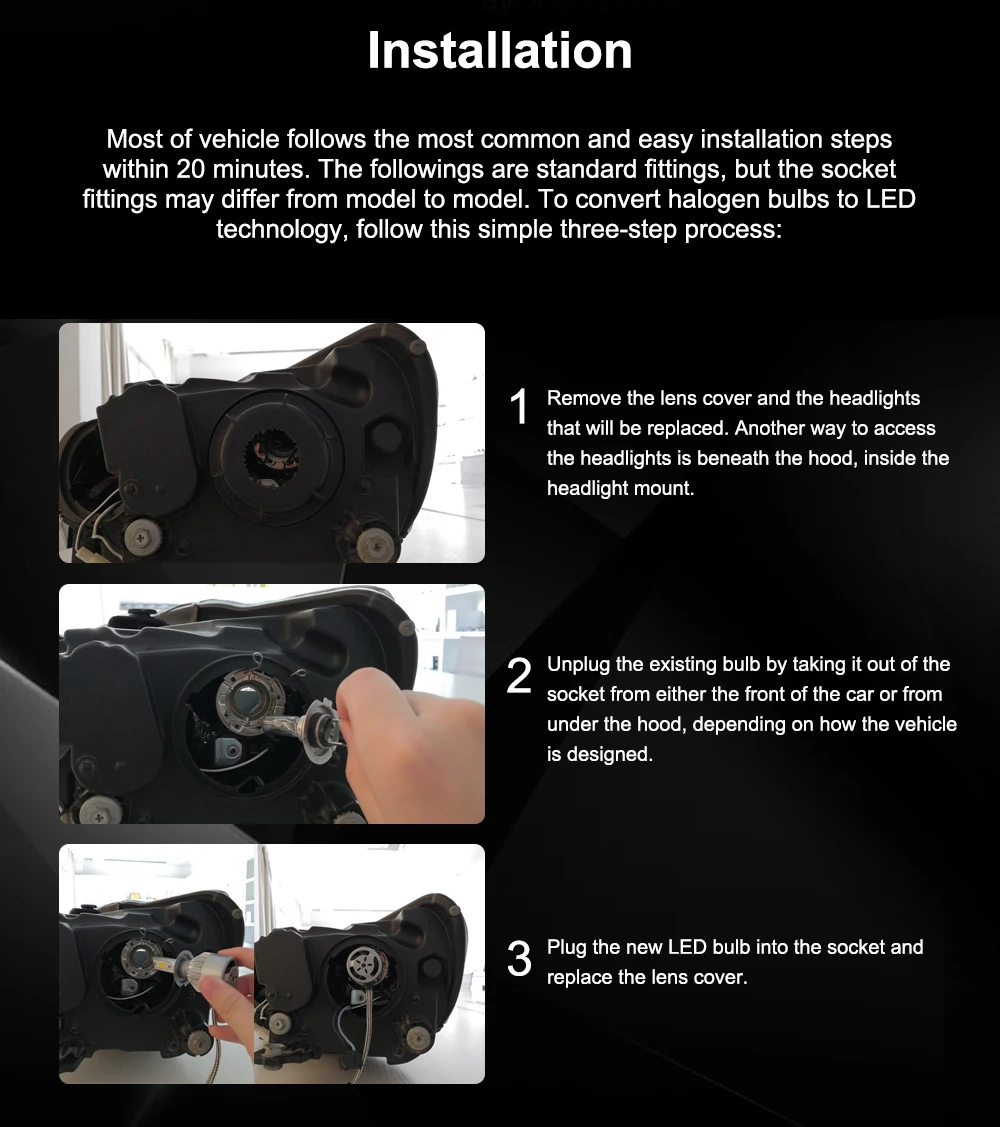 Installation

Most of vehicle follows the most common and easy installation steps within 20 minutes. The followings are standard fittings, but the socket fittings may differ from model to model. To convert halogen bulbs to LED technology, follow this simple three-step process:

1 Remove the lens cover and the headlights that will be replaced. Another way to access the headlights is beneath the hood, inside the headlight mount.

2 Unplug the existing bulb by taking it out of the socket from either the front of the car or from under the hood, depending on how the vehicle is designed.

3 Plug the new LED bulb into the socket and replace the lens cover.