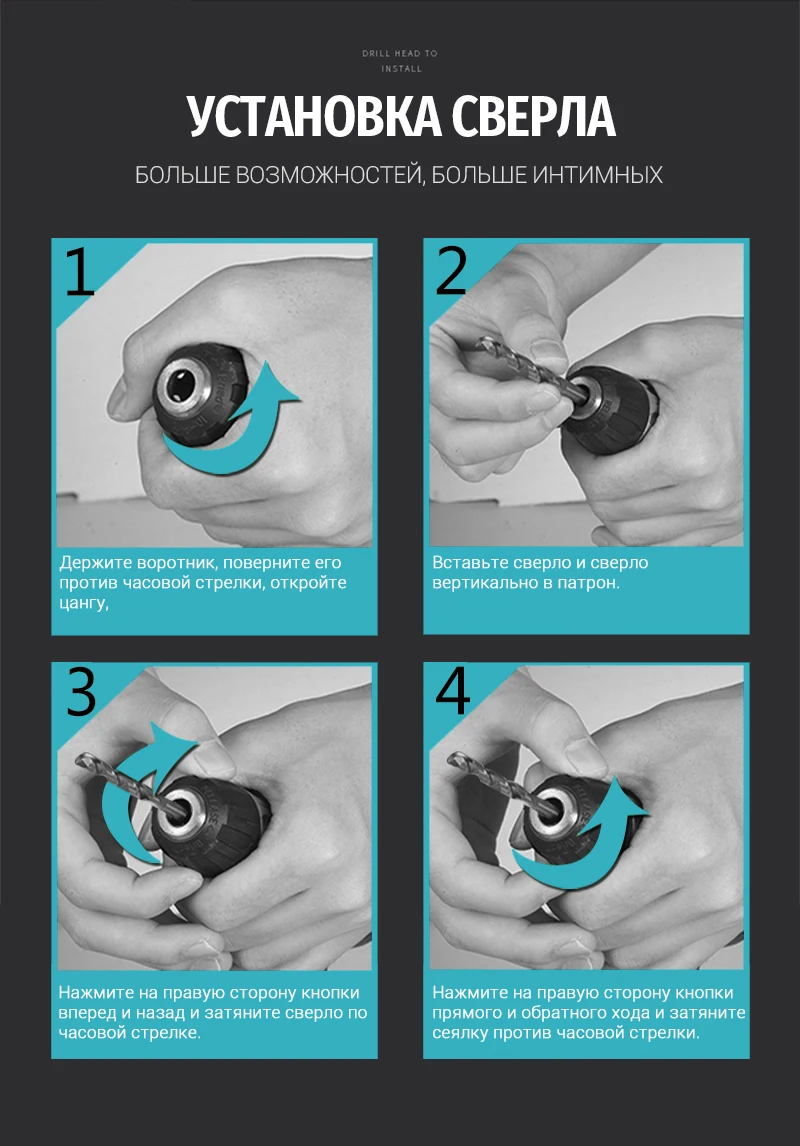 DRILL HEAD TO INSTALL

УСТАНОВКА СВЕРЛА

БОЛЬШЕ ВОЗМОЖНОСТЕЙ, БОЛЬШЕ ИНТИМНЫХ

1

Держите воротник, поверните его против часовой стрелки, откройте цангу,

2

Вставьте сверло и сверло вертикально в патрон.

3

Нажмите на правую сторону кнопки вперед и назад и затяните сверло по часовой стрелке.

4

Нажмите на правую сторону кнопки прямого и обратного хода и затяните сеялку против часовой стрелки.