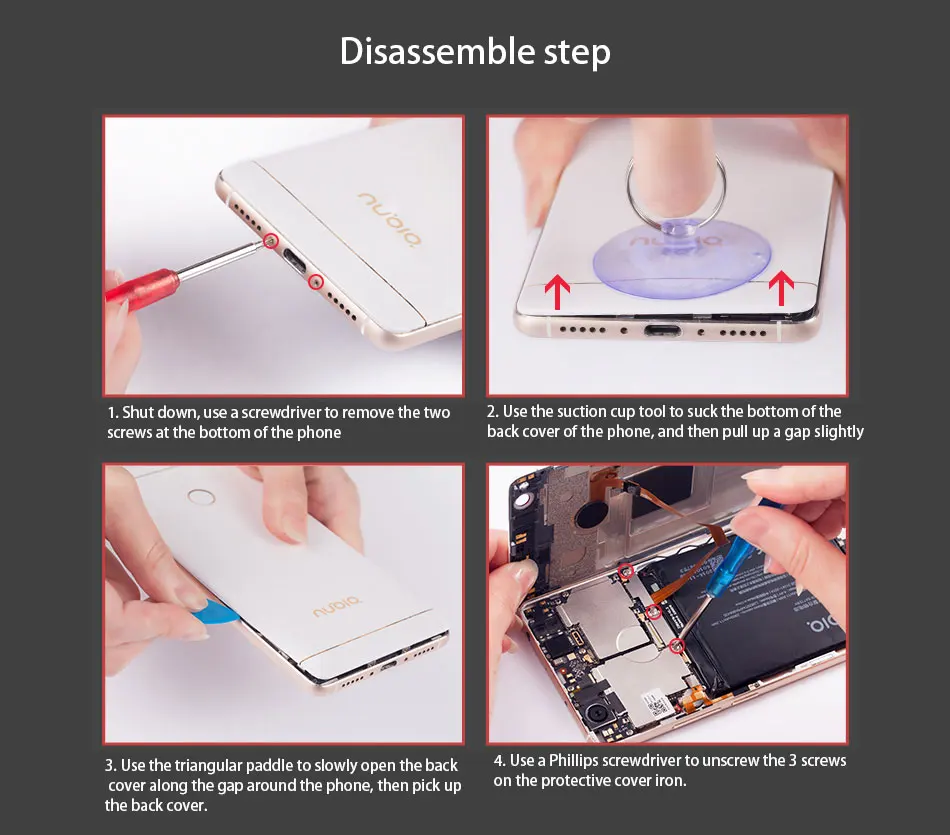 Disassemble step

nubia

1. Shut down, use a screwdriver to remove the two screws at the bottom of the phone

nubia

2. Use the suction cup tool to suck the bottom of the back cover of the phone, and then pull up a gap slightly

nubia

3. Use the triangular paddle to slowly open the back cover along the gap around the phone, then pick up the back cover.

4. Use a Phillips screwdriver to unscrew the 3 screws on the protective cover iron.