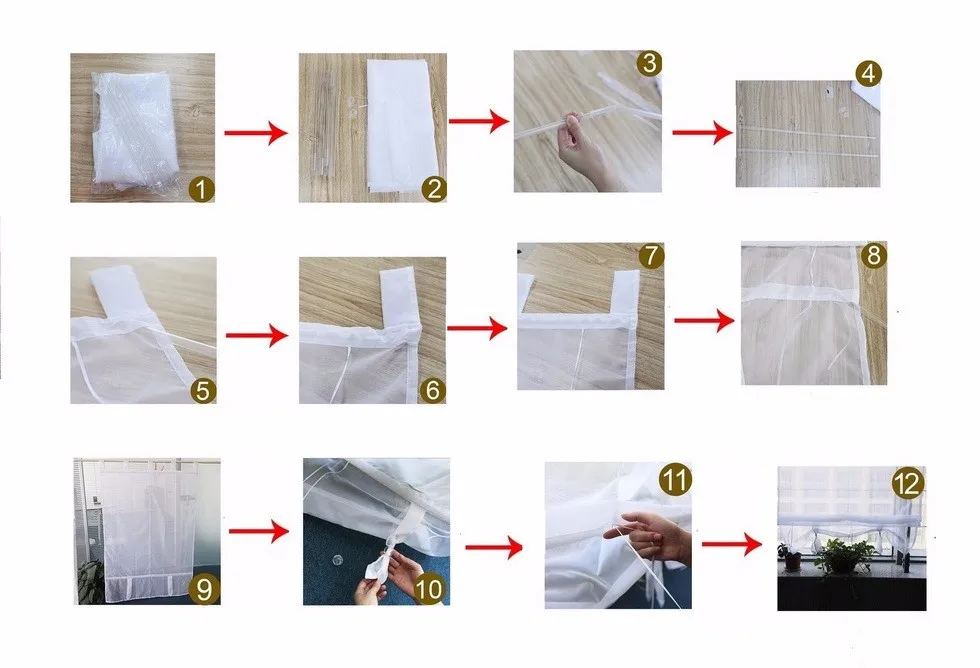 1
2
3
4
5
6
7
8
9
10
11
12