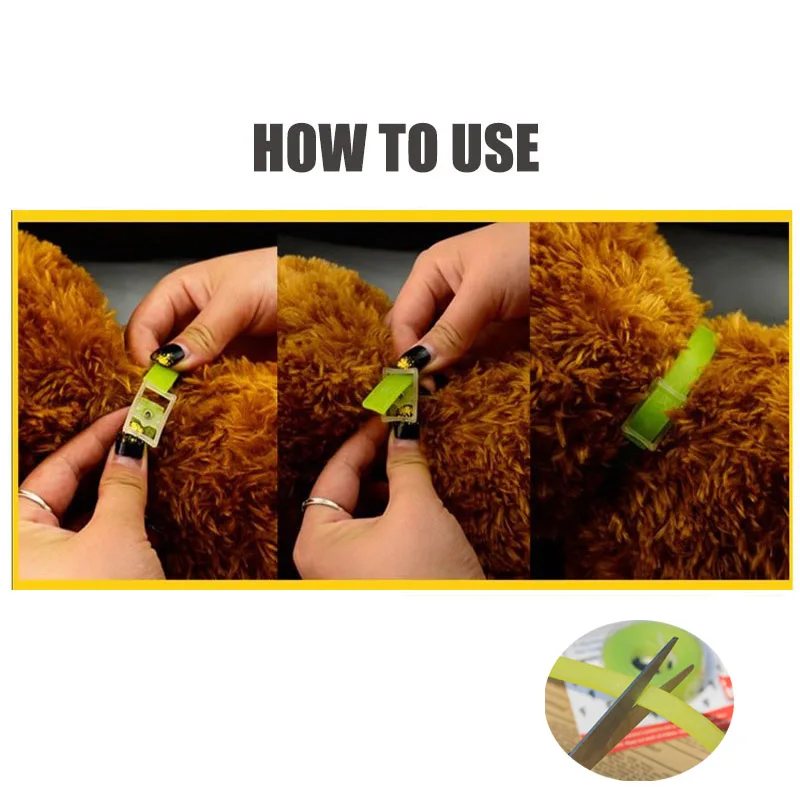 HOW TO USE