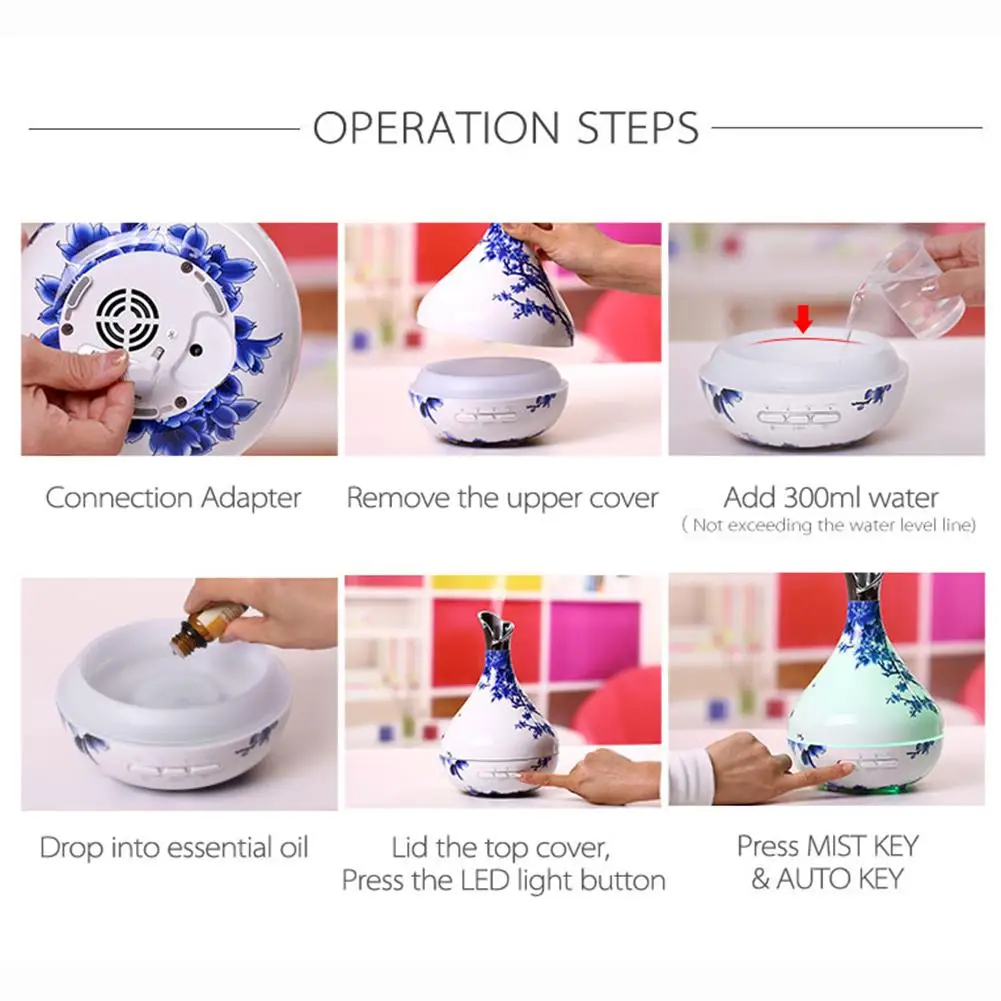 OPERATION STEPS

Connection Adapter

Remove the upper cover

Add 300ml water
( Not exceeding the water level line)

Drop into essential oil

Lid the top cover,
Press the LED light button

Press MIST KEY
& AUTO KEY