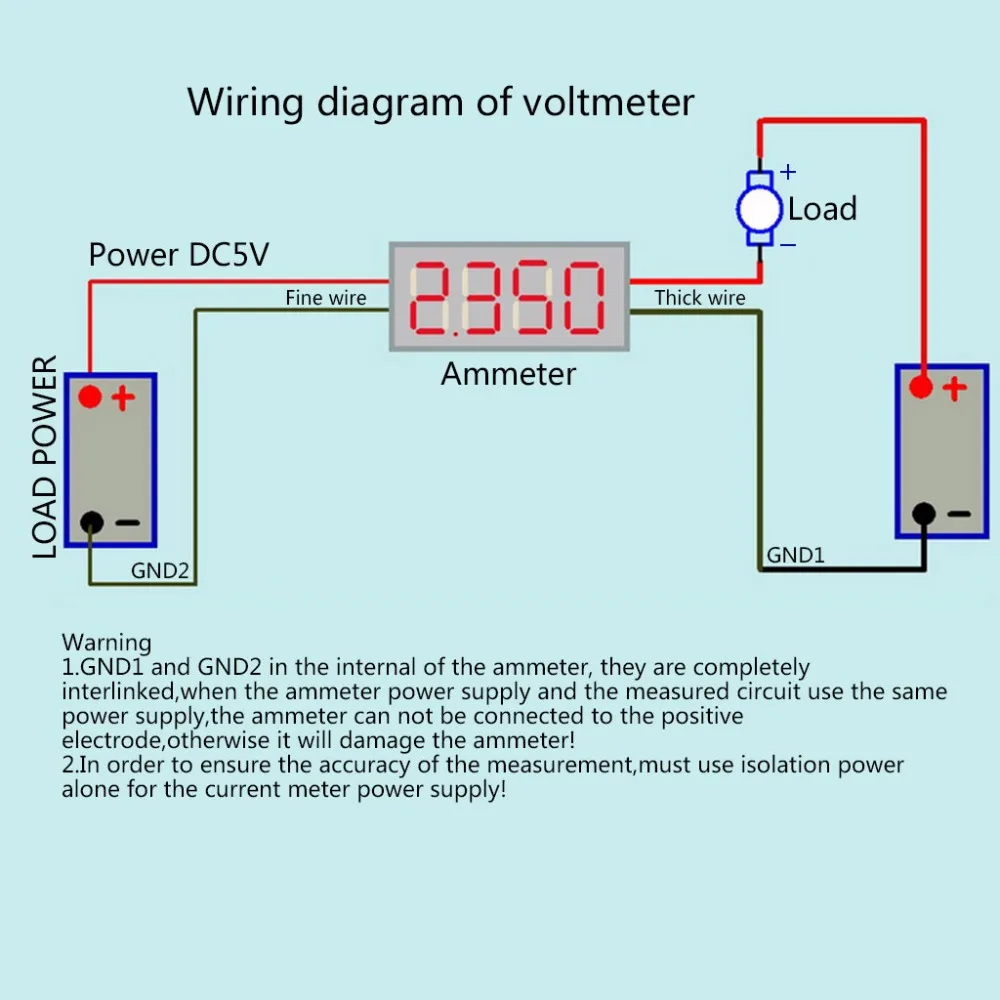 Wiring diagram of voltmeter

+
Load
−

Power DC5V

Fine wire

2.350

Thick wire

Ammeter

LOAD POWER

+
−

GND2

+
−

GND1

Warning
1.GND1 and GND2 in the internal of the ammeter, they are completely interlinked,when the ammeter power supply and the measured circuit use the same power supply,the ammeter can not be connected to the positive electrode,otherwise it will damage the ammeter!
2.In order to ensure the accuracy of the measurement,must use isolation power alone for the current meter power supply!