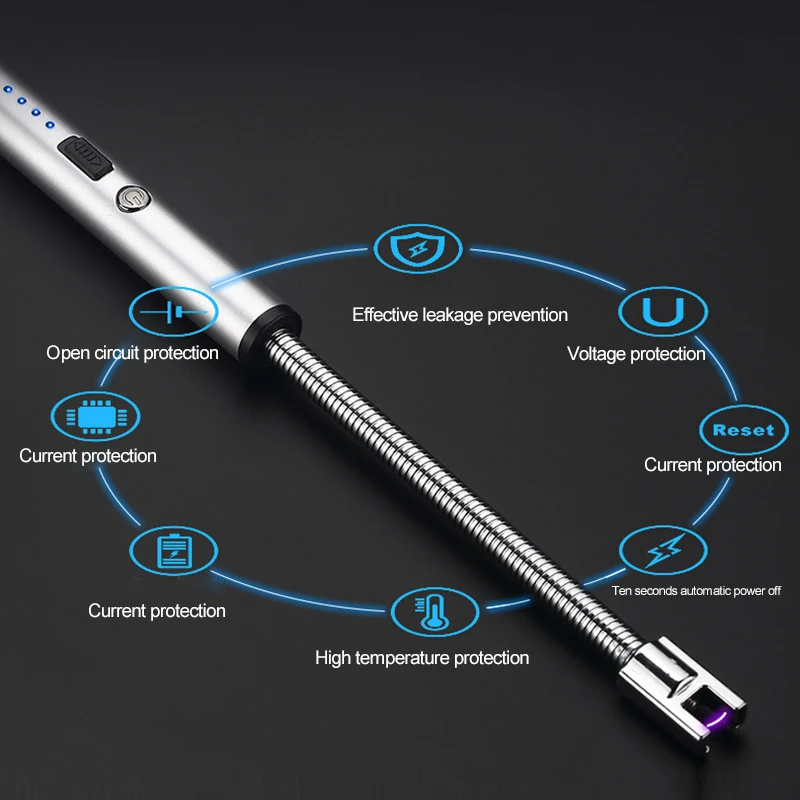 Effective leakage prevention

Open circuit protection

Voltage protection

Current protection

Reset

Current protection

Current protection

Ten seconds automatic power off

High temperature protection