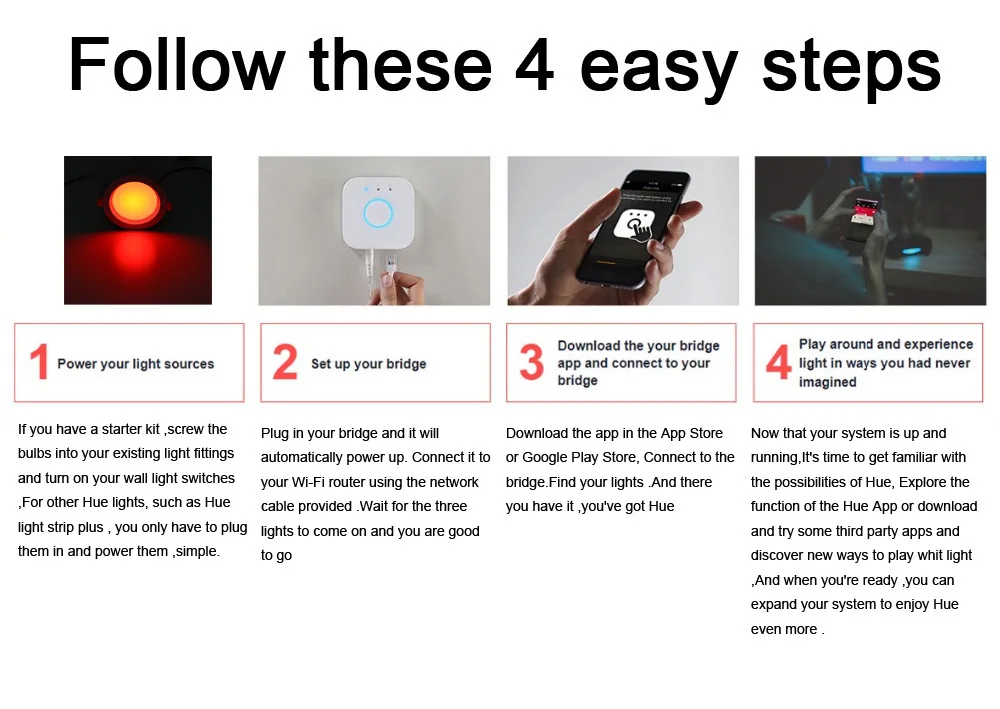 Follow these 4 easy steps

1 Power your light sources

If you have a starter kit ,screw the bulbs into your existing light fittings and turn on your wall light switches ,For other Hue lights, such as Hue light strip plus , you only have to plug them in and power them ,simple.

2 Set up your bridge

Plug in your bridge and it will automatically power up. Connect it to your Wi-Fi router using the network cable provided .Wait for the three lights to come on and you are good to go

3 Download the your bridge app and connect to your bridge

Download the app in the App Store or Google Play Store, Connect to the bridge.Find your lights .And there you have it ,you've got Hue

4 Play around and experience light in ways you had never imagined

Now that your system is up and running,It's time to get familiar with the possibilities of Hue, Explore the function of the Hue App or download and try some third party apps and discover new ways to play whit light ,And when you're ready ,you can expand your system to enjoy Hue even more .