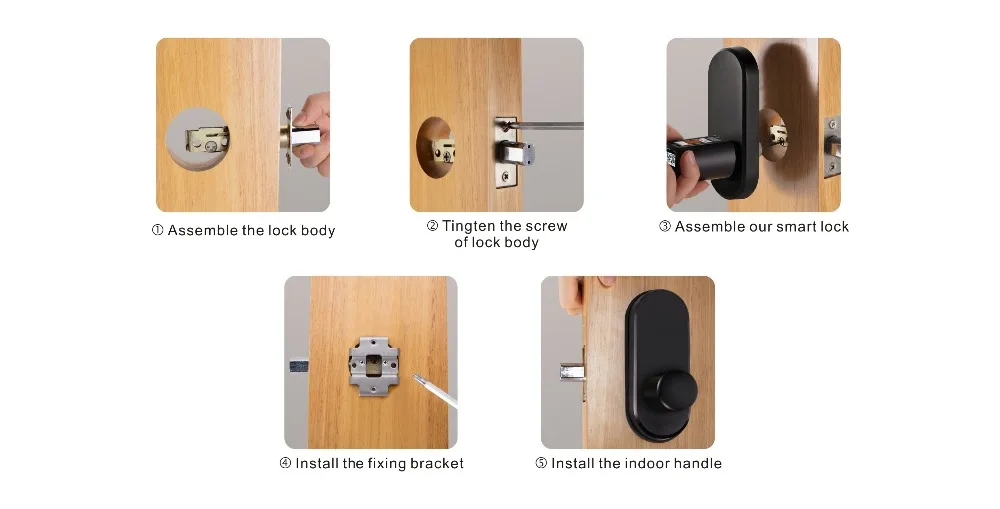 ① Assemble the lock body

② Tingten the screw of lock body

③ Assemble our smart lock

④ Install the fixing bracket

⑤ Install the indoor handle