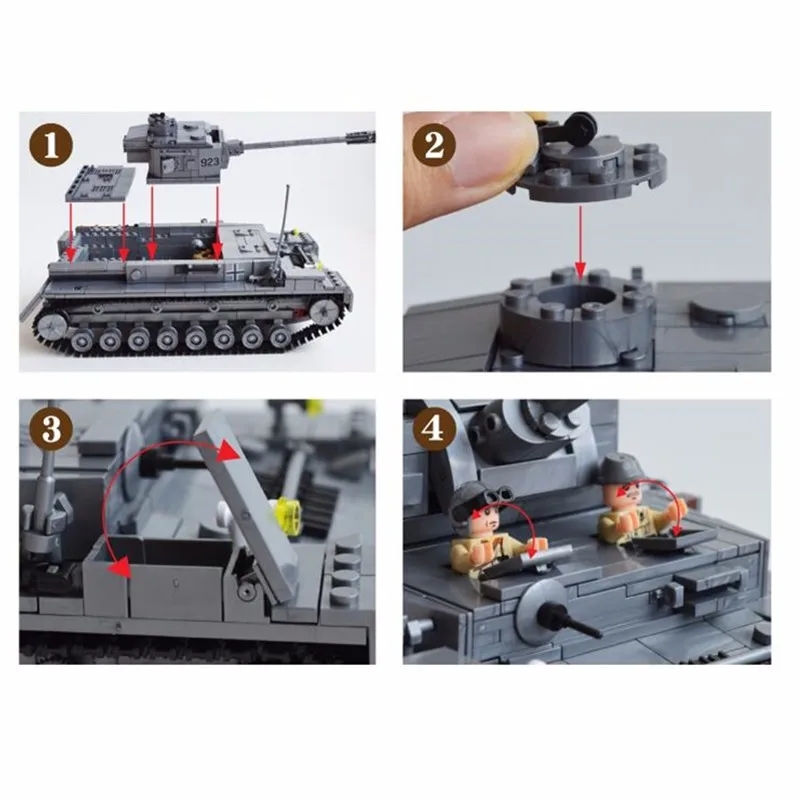 1
923
2
3
4