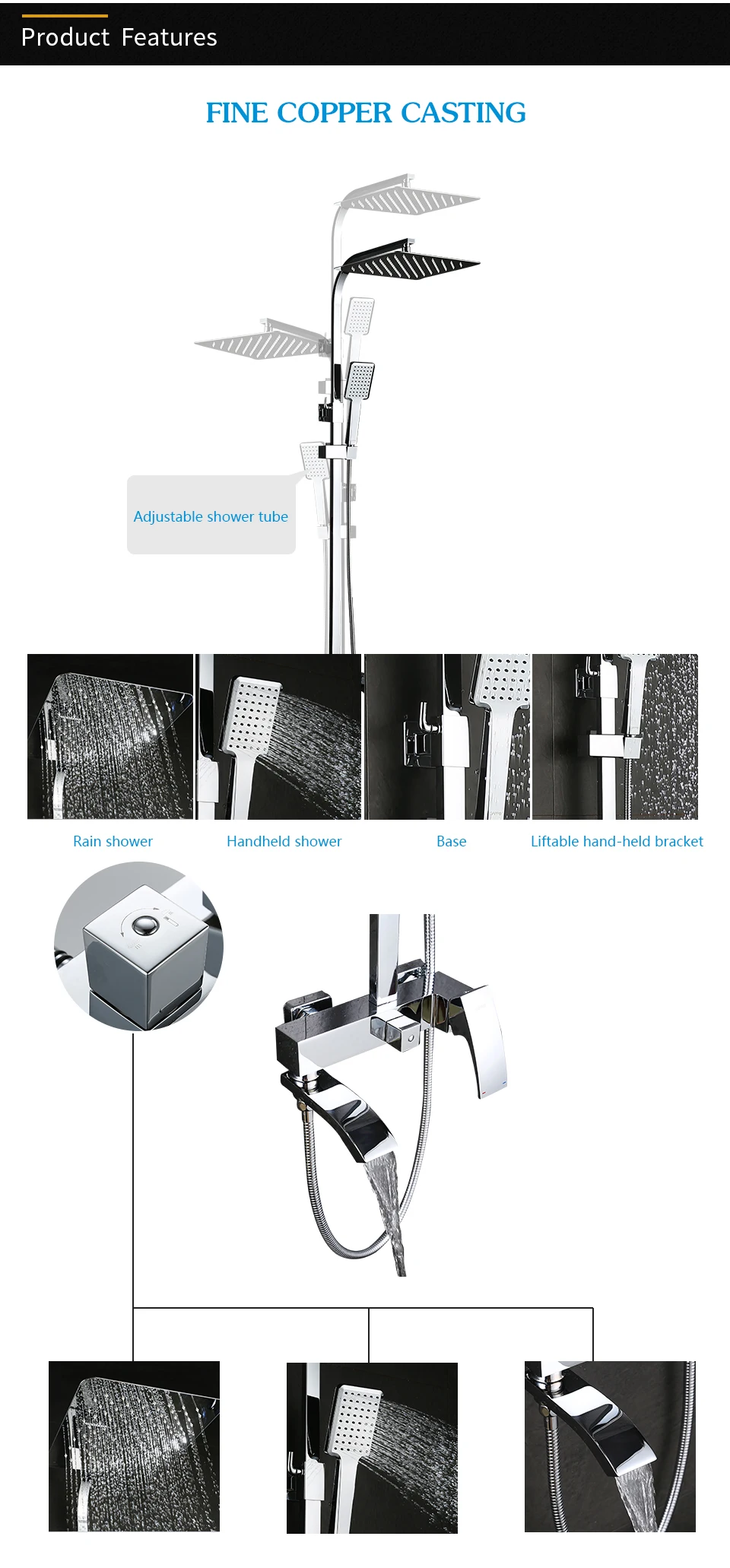 Product Features

FINE COPPER CASTING

Adjustable shower tube

Rain shower

Handheld shower

Base

Liftable hand-held bracket