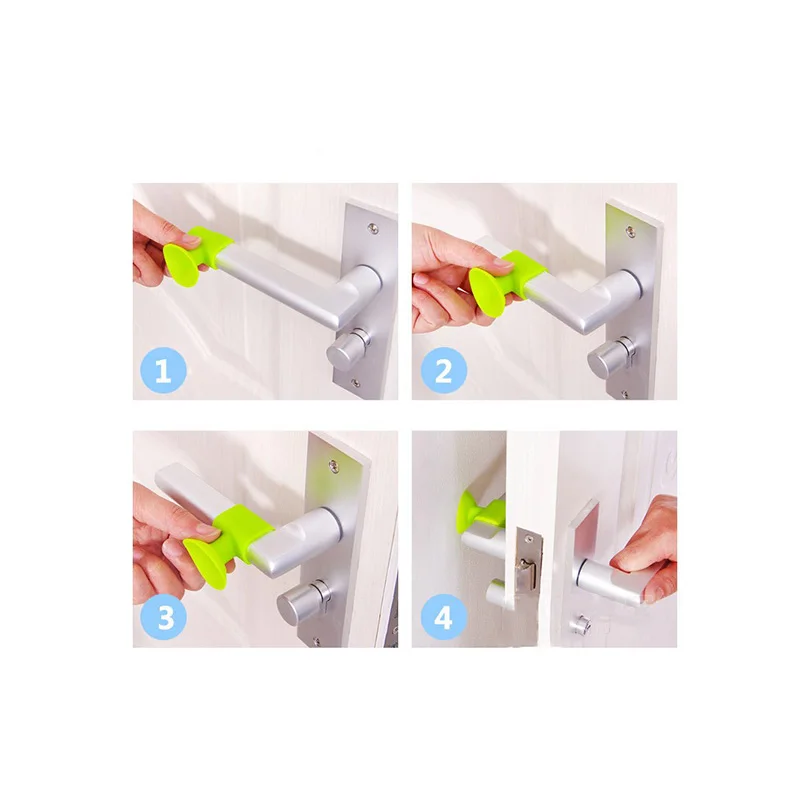 1

2

3

4