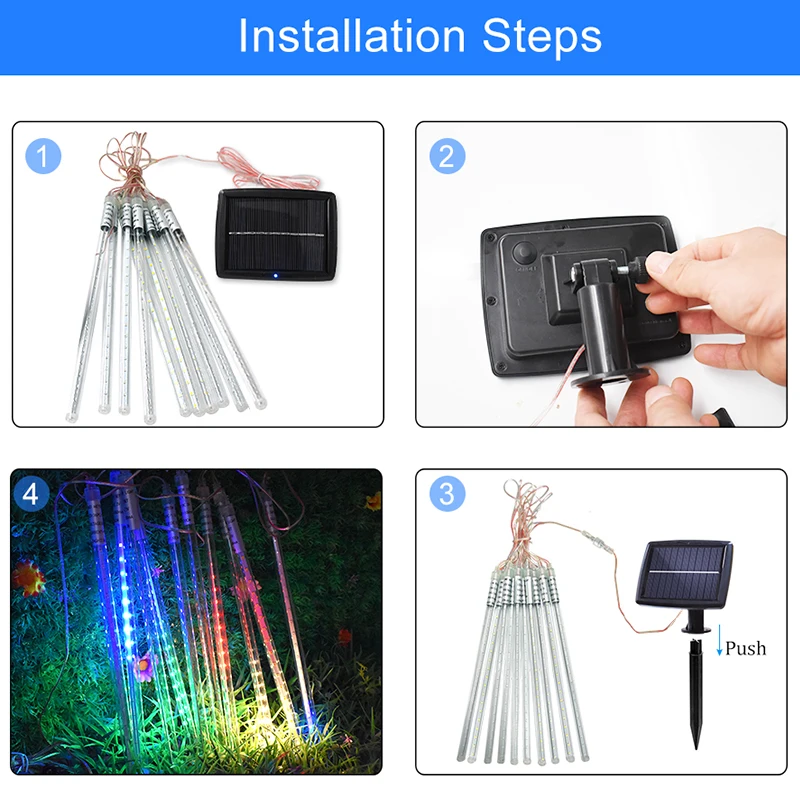 Installation Steps

1

2

4

3

Push