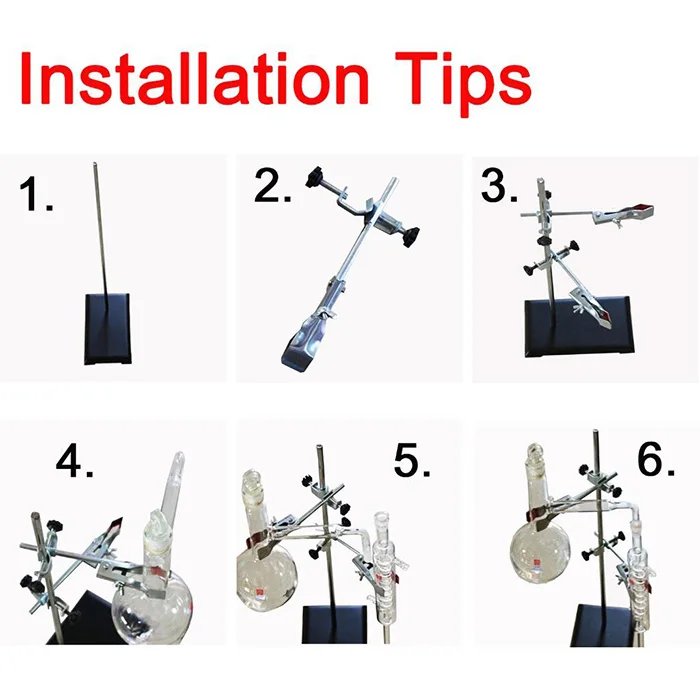 Installation Tips

1.

2.

3.

4.

5.

6.