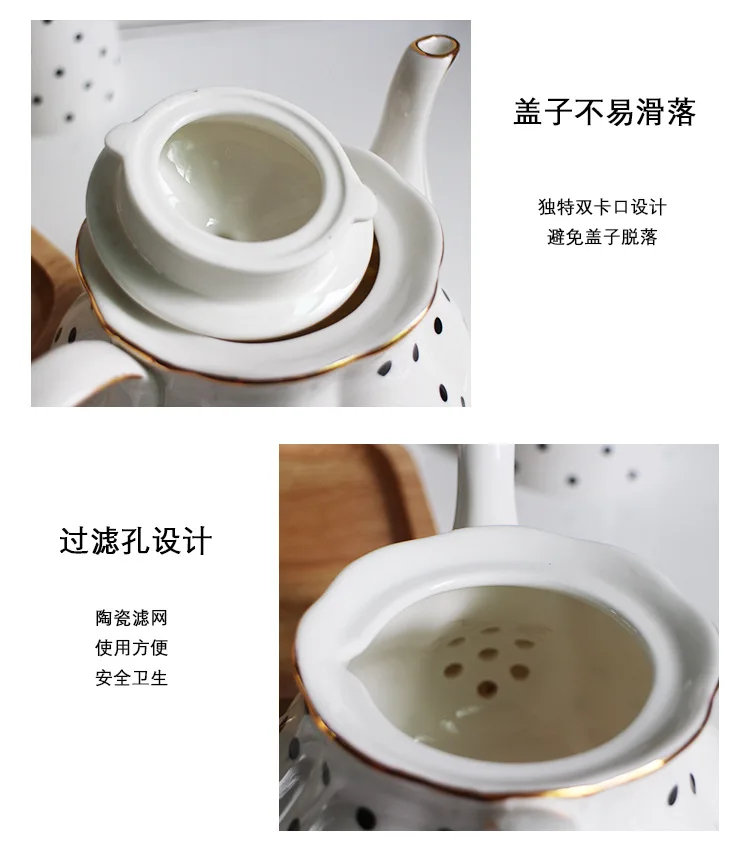 盖子不易滑落

独特双卡口设计
避免盖子脱落

过滤孔设计

陶瓷滤网
使用方便
安全卫生