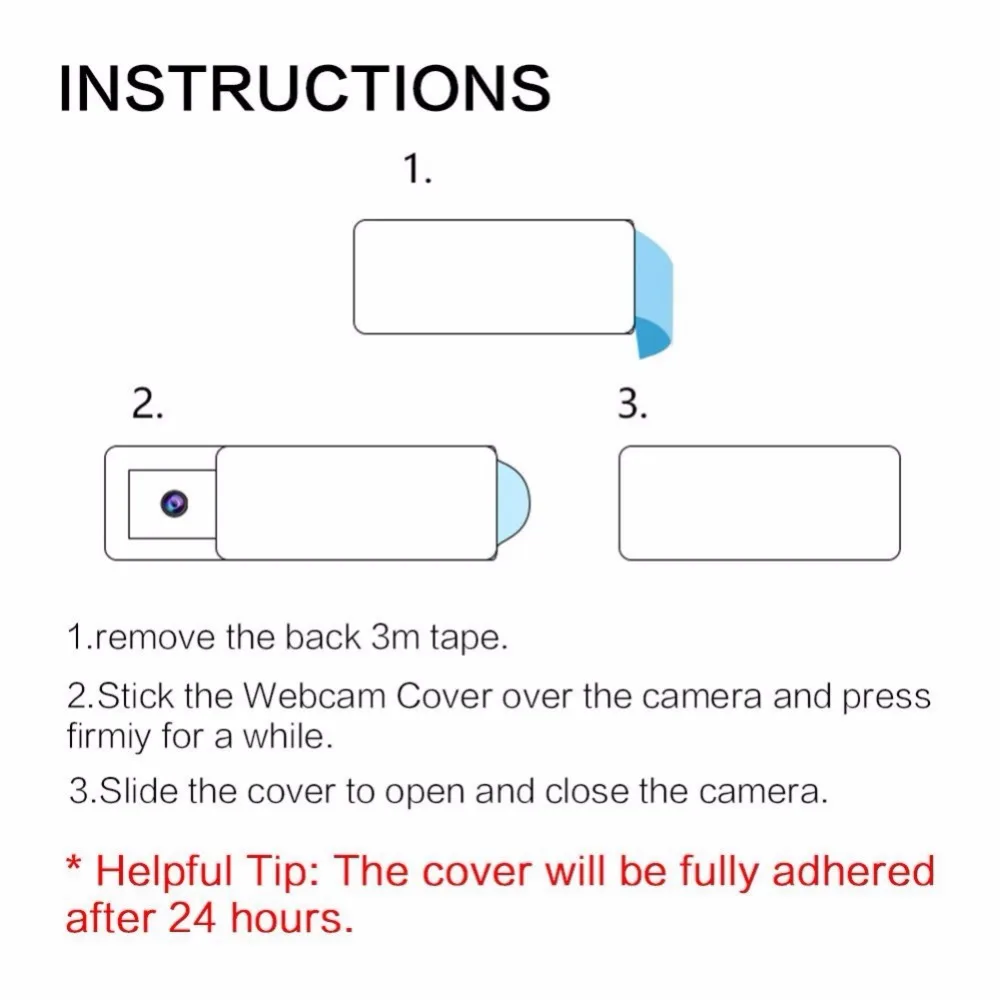 INSTRUCTIONS

1.

2.

3.

1.remove the back 3m tape.

2.Stick the Webcam Cover over the camera and press firmiy for a while.

3.Slide the cover to open and close the camera.

* Helpful Tip: The cover will be fully adhered after 24 hours.