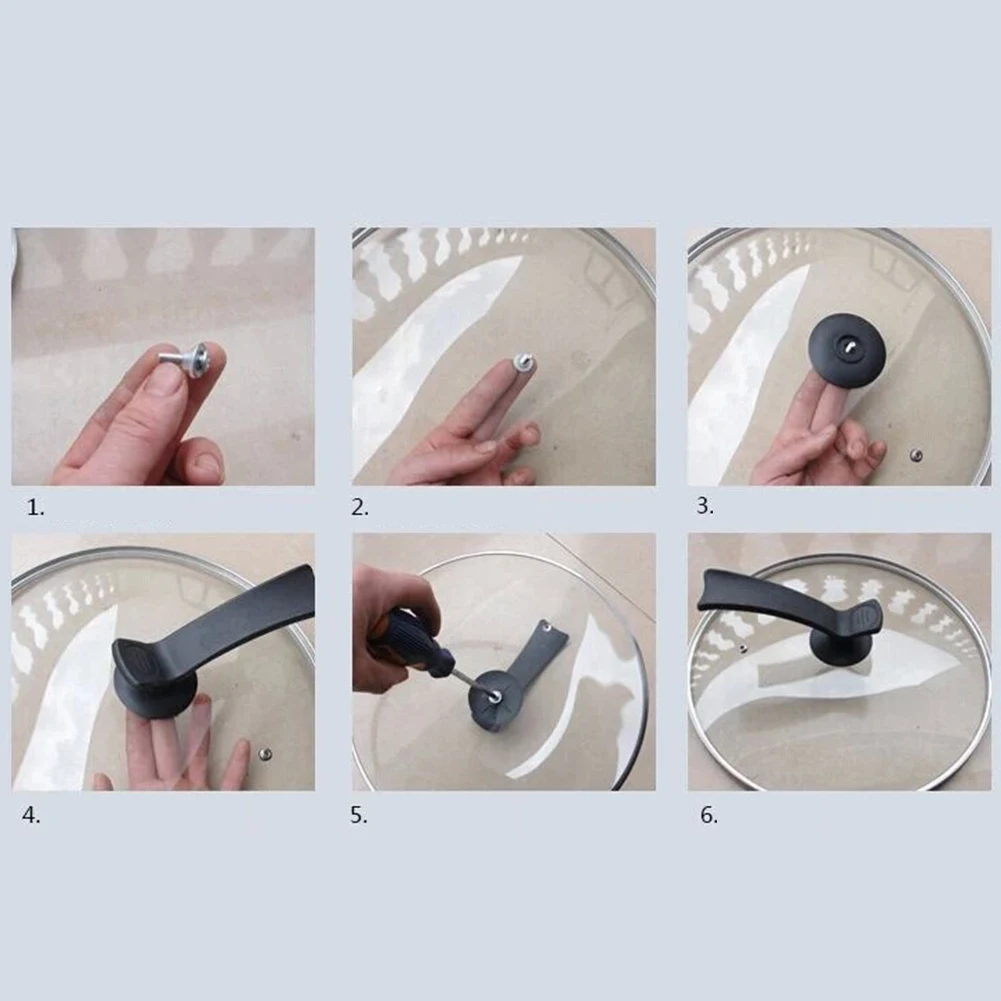 1.

2.

3.

4.

5.

6.