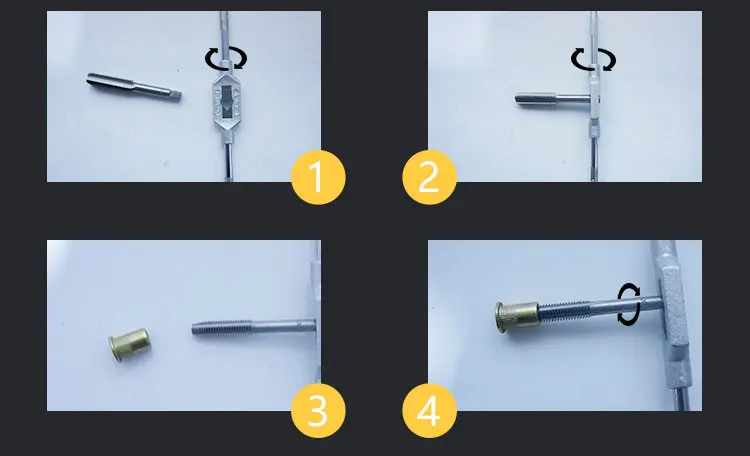 1

2

3

4