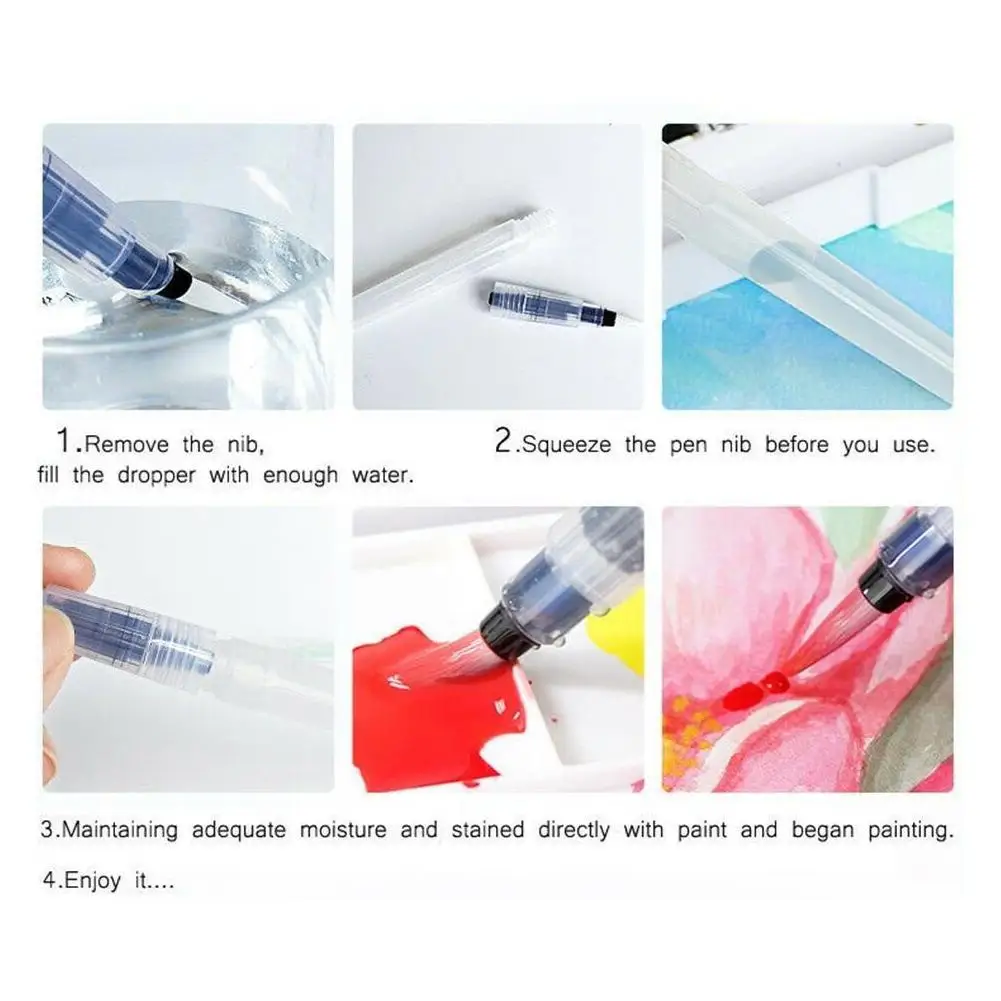 1.Remove the nib, fill the dropper with enough water.

2.Squeeze the pen nib before you use.

3.Maintaining adequate moisture and stained directly with paint and began painting.

4.Enjoy it....