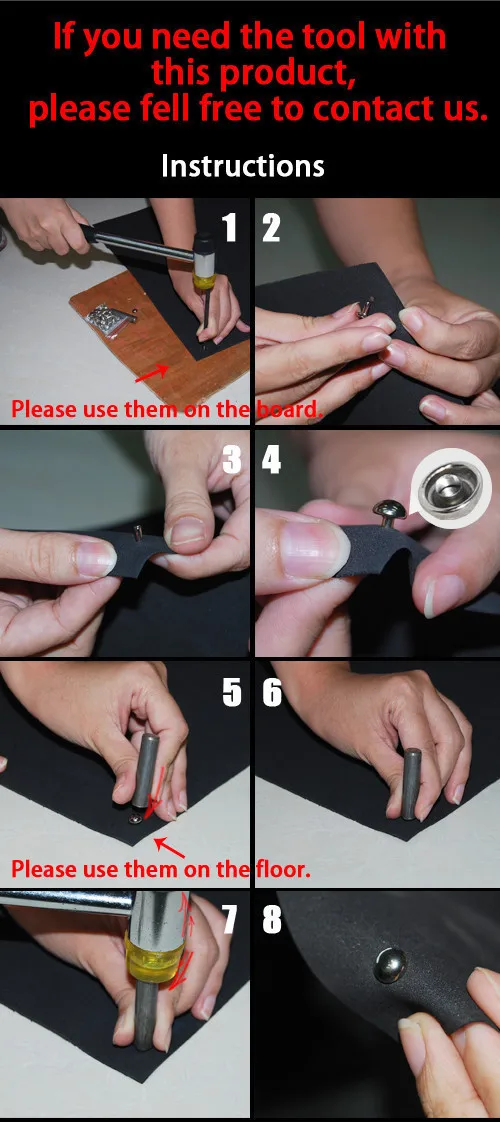 If you need the tool with this product, please fell free to contact us.

Instructions

1

2

Please use them on the board.

3

4

5

6

Please use them on the floor.

7

8