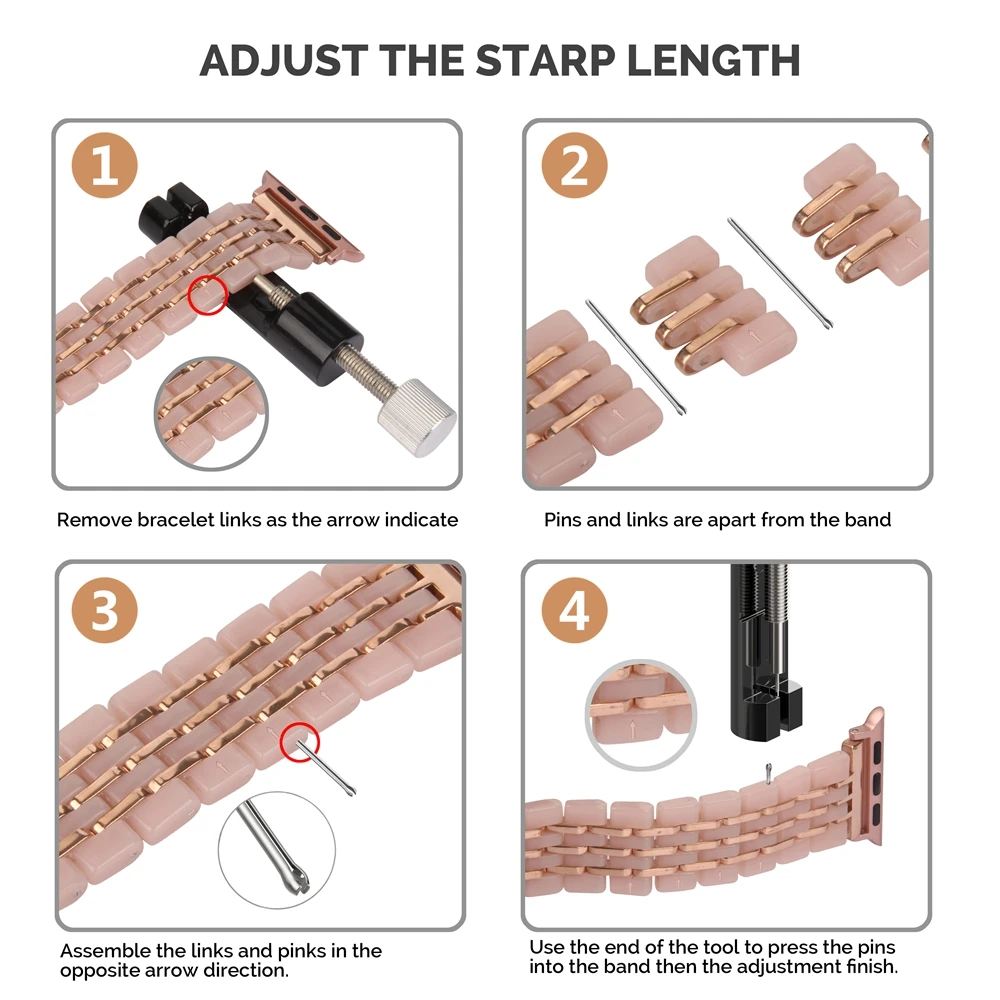 ADJUST THE STARP LENGTH

1

Remove bracelet links as the arrow indicate

2

Pins and links are apart from the band

3

Assemble the links and pinks in the opposite arrow direction.

4

Use the end of the tool to press the pins into the band then the adjustment finish.