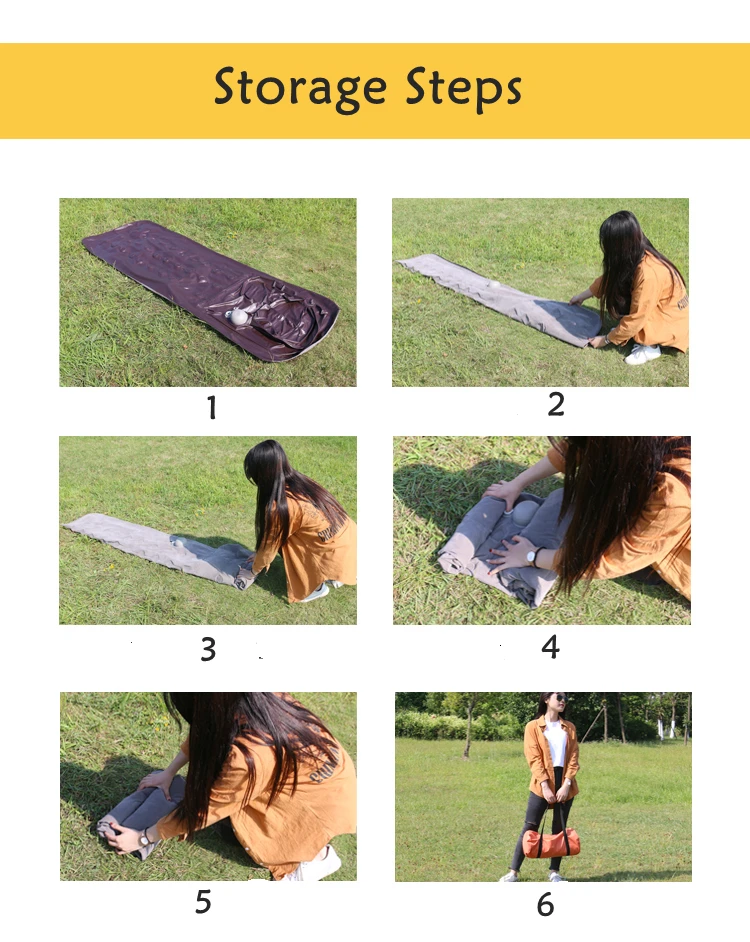 Storage Steps

1

2

3

4

5

6