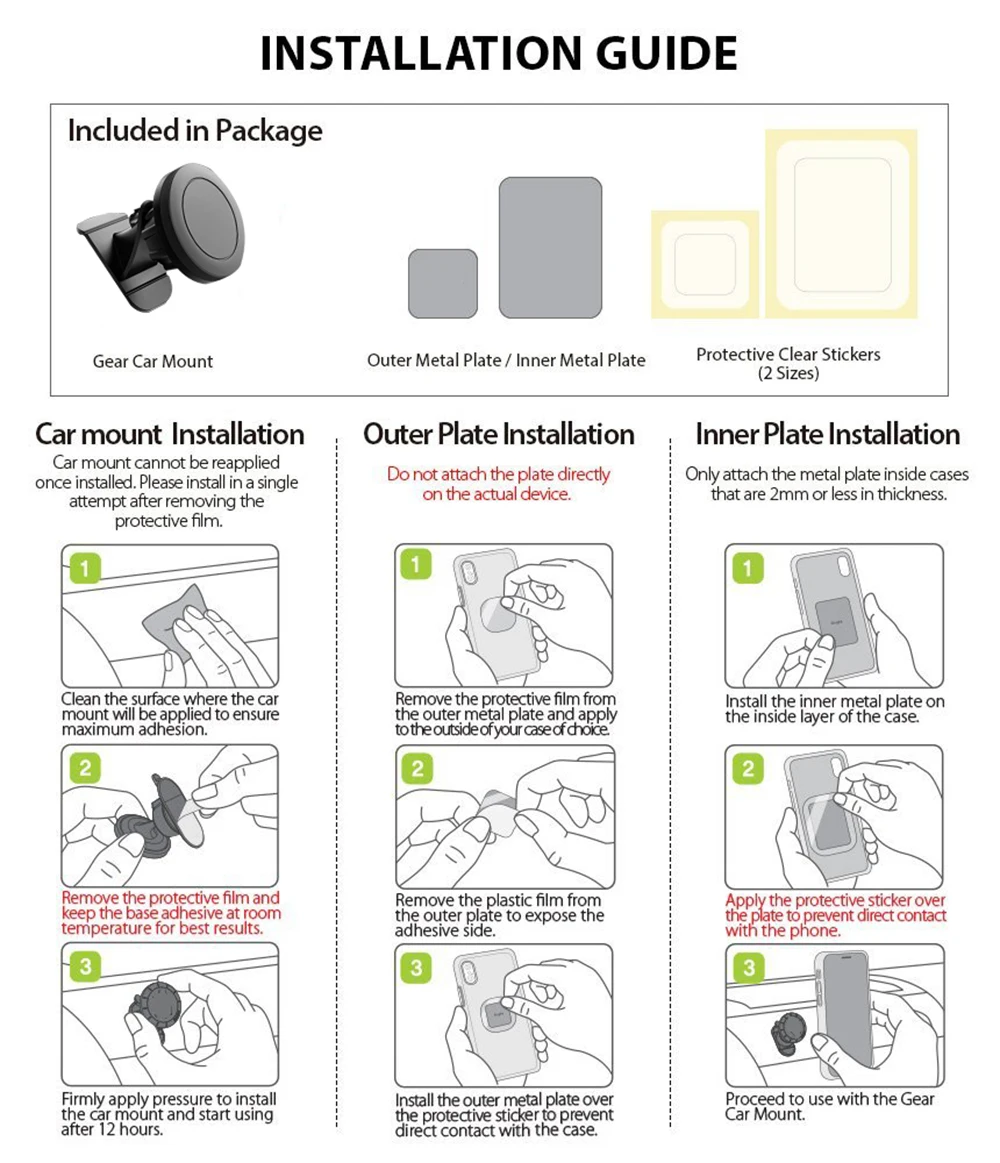 INSTALLATION GUIDE

Included in Package

Gear Car Mount

Outer Metal Plate / Inner Metal Plate

Protective Clear Stickers
(2 Sizes)

Car mount Installation

Car mount cannot be reapplied once installed. Please install in a single attempt after removing the protective film.

1

Clean the surface where the car mount will be applied to ensure maximum adhesion.

2

Remove the protective film and keep the base adhesive at room temperature for best results.

3

Firmly apply pressure to install the car mount and start using after 12 hours.

Outer Plate Installation

Do not attach the plate directly on the actual device.

1

Remove the protective film from the outer metal plate and apply to the outside of your case of choice.

2

Remove the plastic film from the outer plate to expose the adhesive side.

3

Install the outer metal plate over the protective sticker to prevent direct contact with the case.

Inner Plate Installation

Only attach the metal plate inside cases that are 2mm or less in thickness.

1

Install the inner metal plate on the inside layer of the case.

2

Apply the protective sticker over the plate to prevent direct contact with the phone.

3

Proceed to use with the Gear Car Mount.