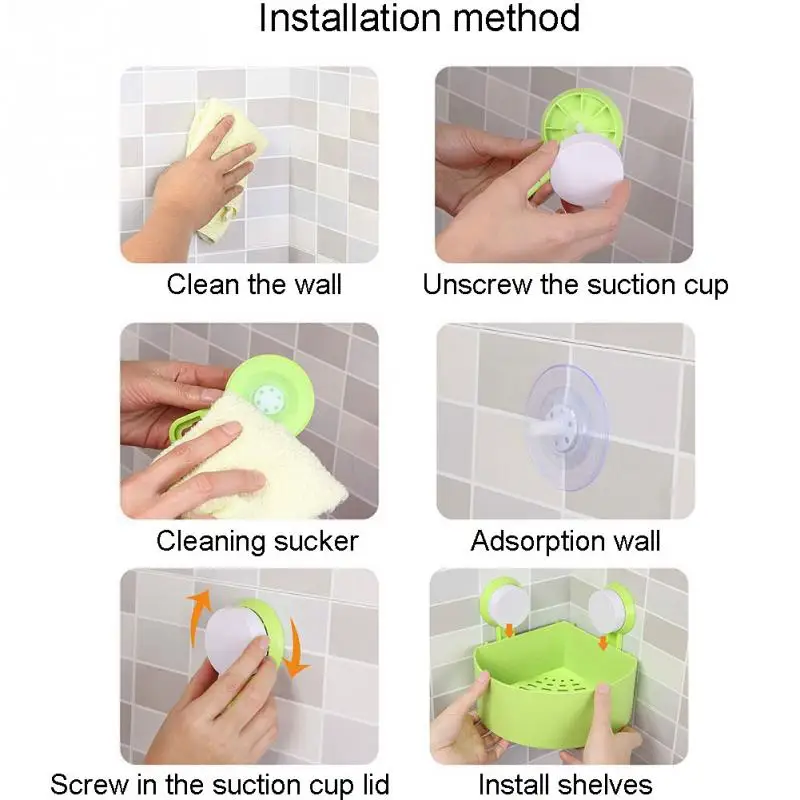 Installation method

Clean the wall

Unscrew the suction cup

Cleaning sucker

Adsorption wall

Screw in the suction cup lid

Install shelves