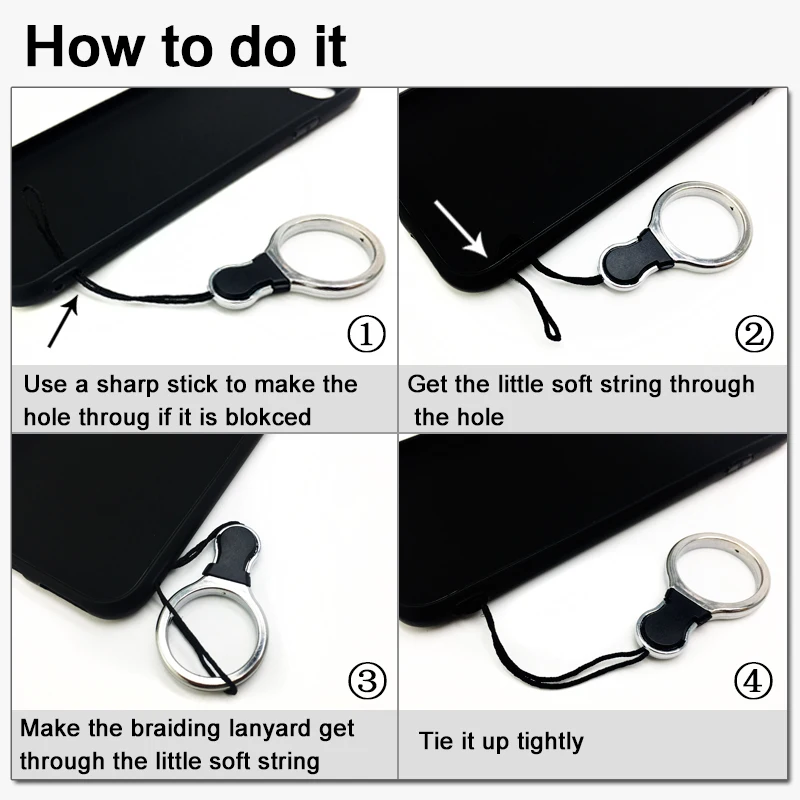 How to do it

①

Use a sharp stick to make the hole throug if it is blokced

②

Get the little soft string through the hole

③

Make the braiding lanyard get through the little soft string

④

Tie it up tightly