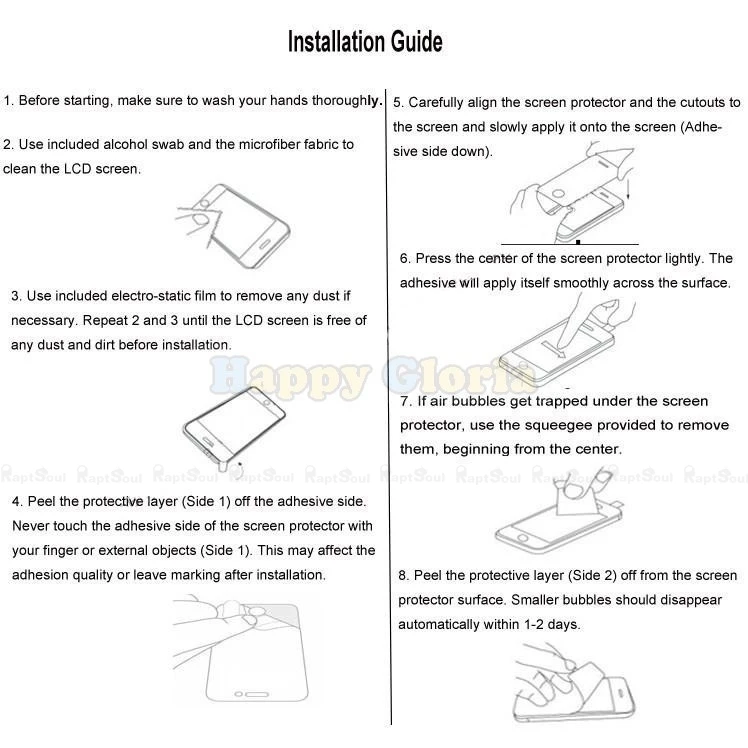 Installation Guide

1. Before starting, make sure to wash your hands thoroughly.

2. Use included alcohol swab and the microfiber fabric to clean the LCD screen.

3. Use included electro-static film to remove any dust if necessary. Repeat 2 and 3 until the LCD screen is free of any dust and dirt before installation.

Happy Gloria

RaptSoul RaptSoul RaptSoul RaptSoul RaptSoul RaptSoul RaptSoul RaptSoul RaptSoul RaptSoul

4. Peel the protective layer (Side 1) off the adhesive side. Never touch the adhesive side of the screen protector with your finger or external objects (Side 1). This may affect the adhesion quality or leave marking after installation.

5. Carefully align the screen protector and the cutouts to the screen and slowly apply it onto the screen (Adhesive side down).

6. Press the center of the screen protector lightly. The adhesive will apply itself smoothly across the surface.

7. If air bubbles get trapped under the screen protector, use the squeegee provided to remove them, beginning from the center.

8. Peel the protective layer (Side 2) off from the screen protector surface. Smaller bubbles should disappear automatically within 1-2 days.