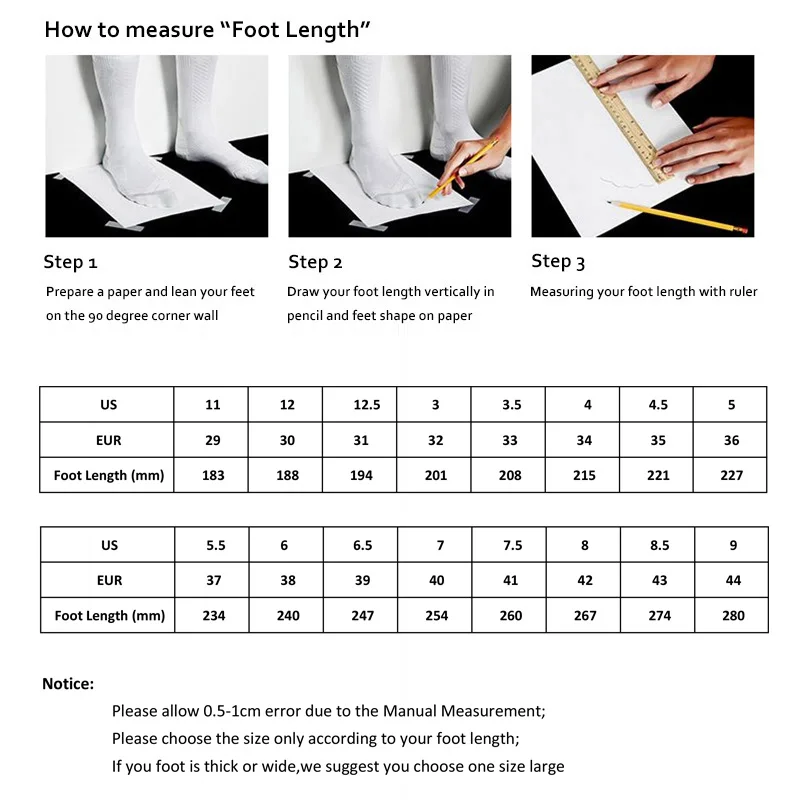 How to measure “Foot Length”

Step 1

Prepare a paper and lean your feet on the 90 degree corner wall

Step 2

Draw your foot length vertically in pencil and feet shape on paper

Step 3

Measuring your foot length with ruler

| US | 11 | 12 | 12.5 | 3 | 3.5 | 4 | 4.5 | 5 |
|---|---|---|---|---|---|---|---|---|
| EUR | 29 | 30 | 31 | 32 | 33 | 34 | 35 | 36 |
| Foot Length (mm) | 183 | 188 | 194 | 201 | 208 | 215 | 221 | 227 |

| US | 5.5 | 6 | 6.5 | 7 | 7.5 | 8 | 8.5 | 9 |
|---|---|---|---|---|---|---|---|---|
| EUR | 37 | 38 | 39 | 40 | 41 | 42 | 43 | 44 |
| Foot Length (mm) | 234 | 240 | 247 | 254 | 260 | 267 | 274 | 280 |

Notice:

Please allow 0.5-1cm error due to the Manual Measurement;

Please choose the size only according to your foot length;

If you foot is thick or wide,we suggest you choose one size large