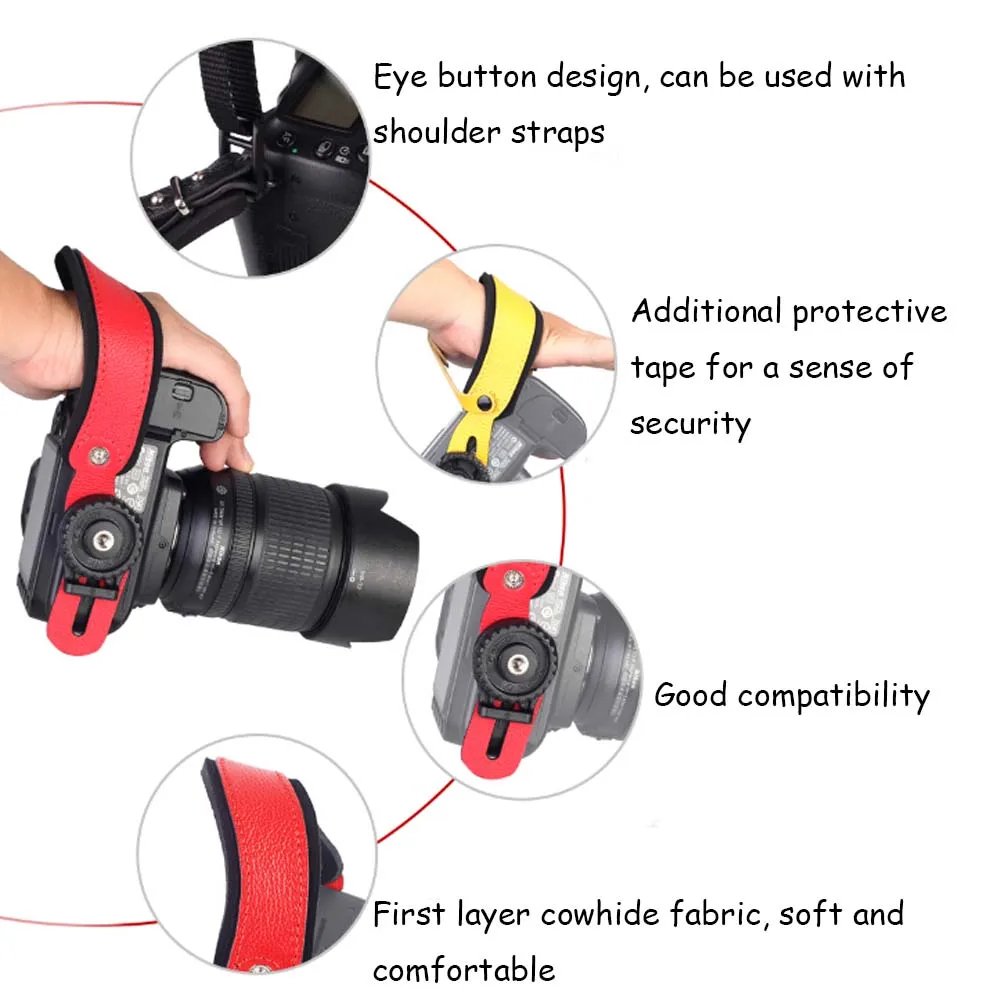 Eye button design, can be used with shoulder straps

Additional protective tape for a sense of security

Good compatibility

First layer cowhide fabric, soft and comfortable