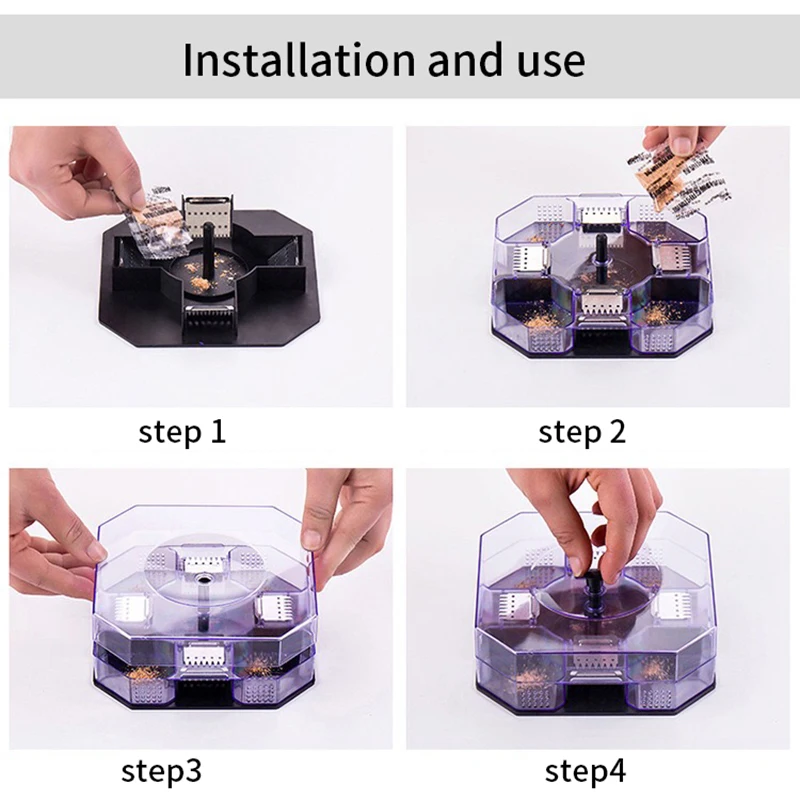 Installation and use

step 1

step 2

step3

step4