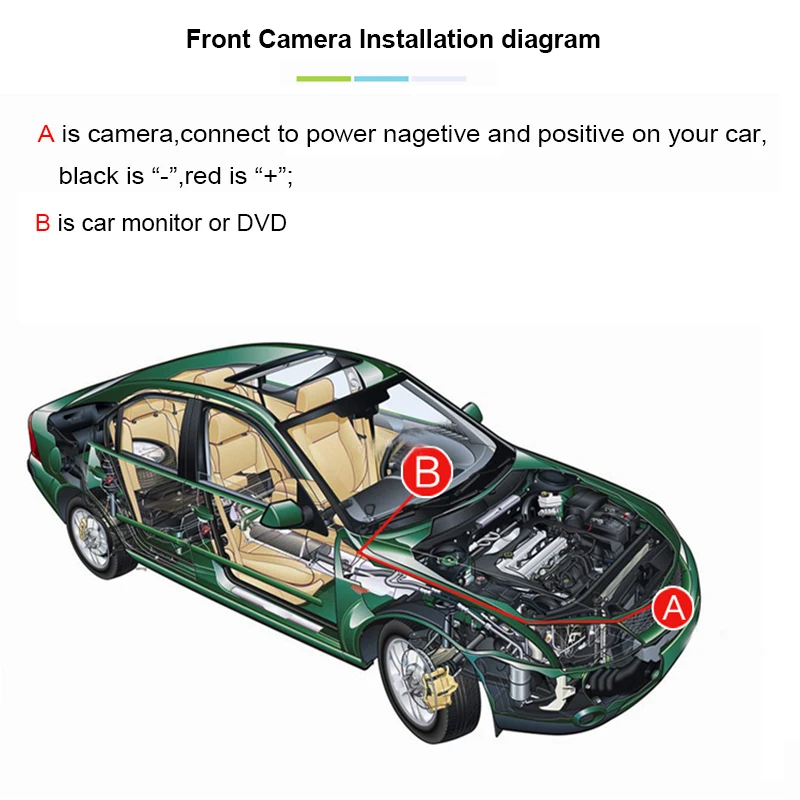 Front Camera Installation diagram

A is camera,connect to power nagetive and positive on your car, black is “-”,red is “+”;

B is car monitor or DVD

B

A