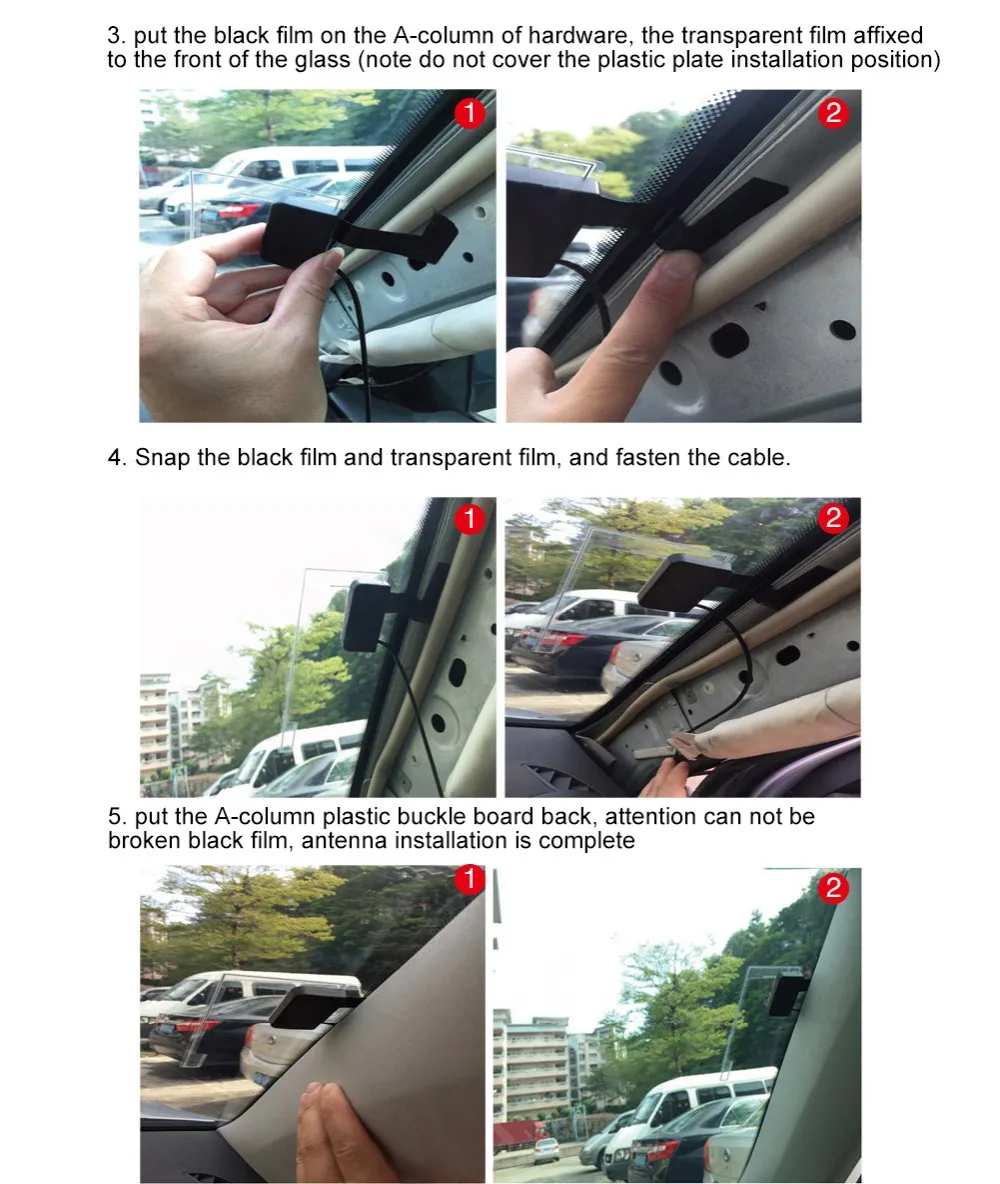 3. put the black film on the A-column of hardware, the transparent film affixed to the front of the glass (note do not cover the plastic plate installation position)

1

2

4. Snap the black film and transparent film, and fasten the cable.

1

2

5. put the A-column plastic buckle board back, attention can not be broken black film, antenna installation is complete

1

2