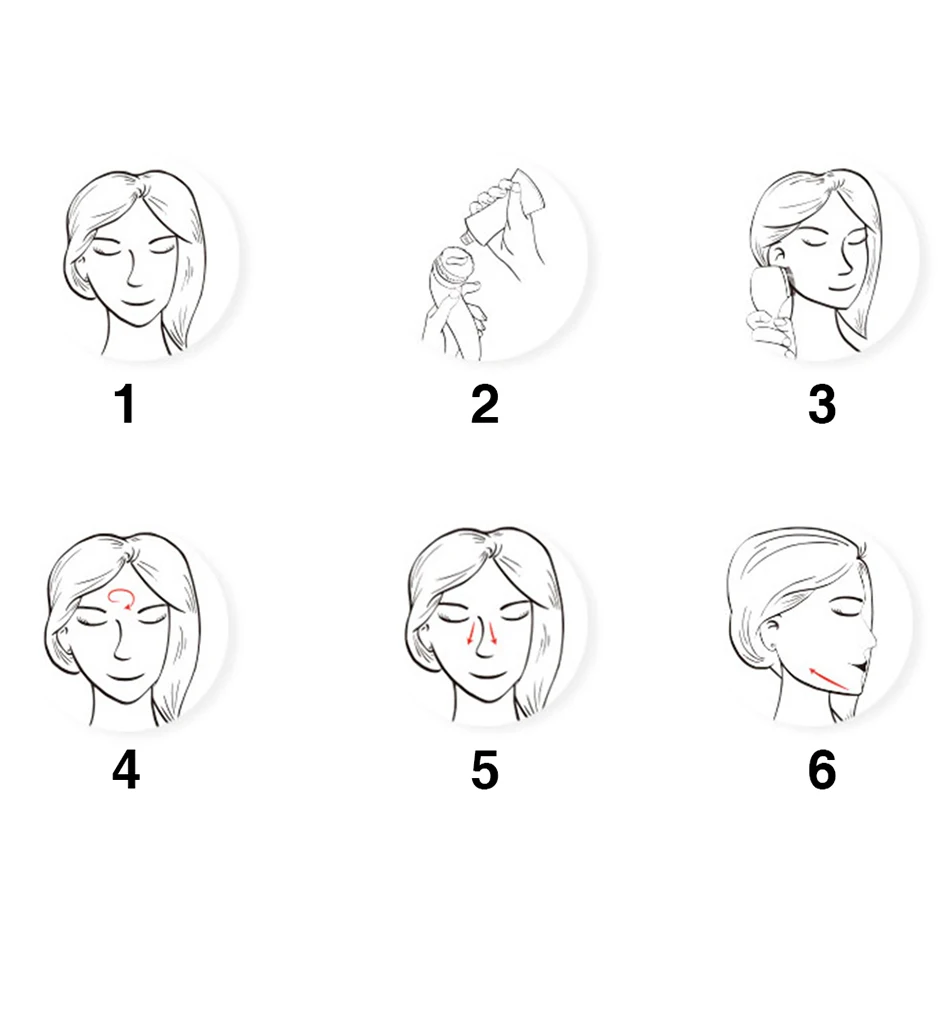 1

2

3

4

5

6