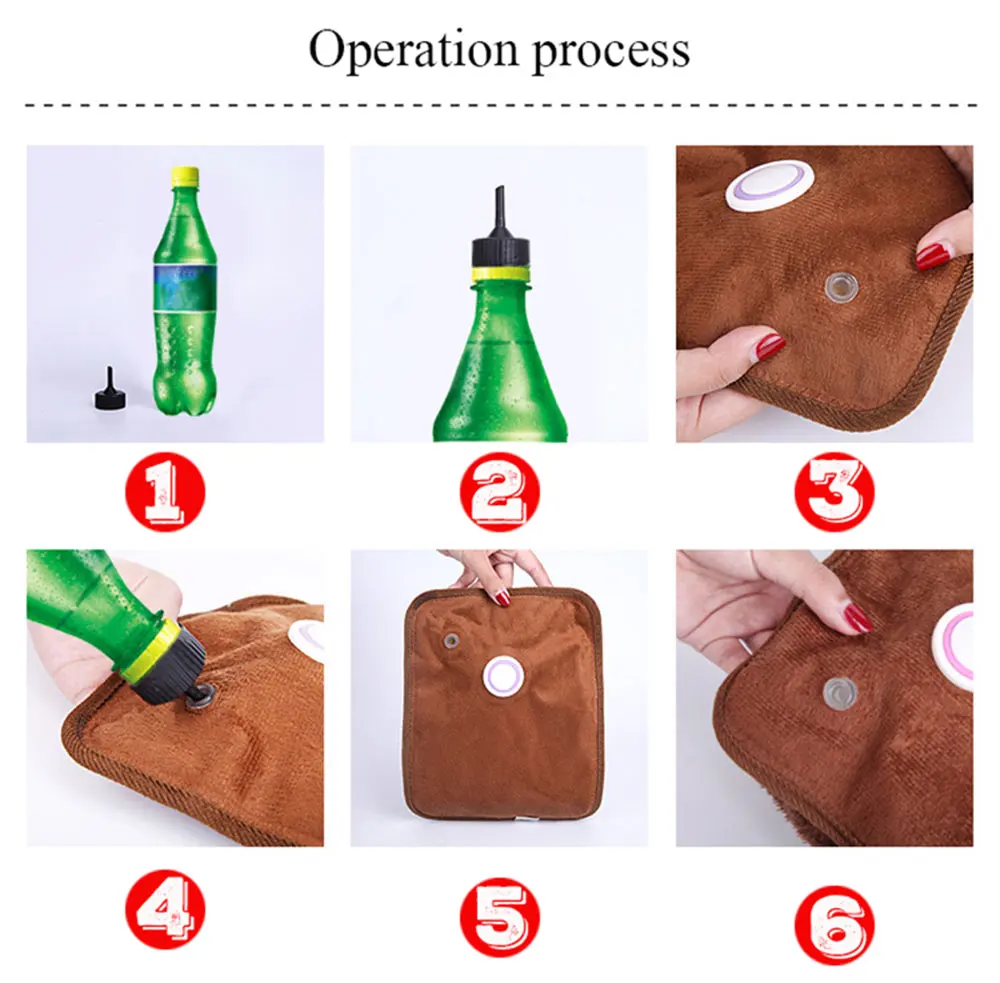 Operation process

1

2

3

4

5

6