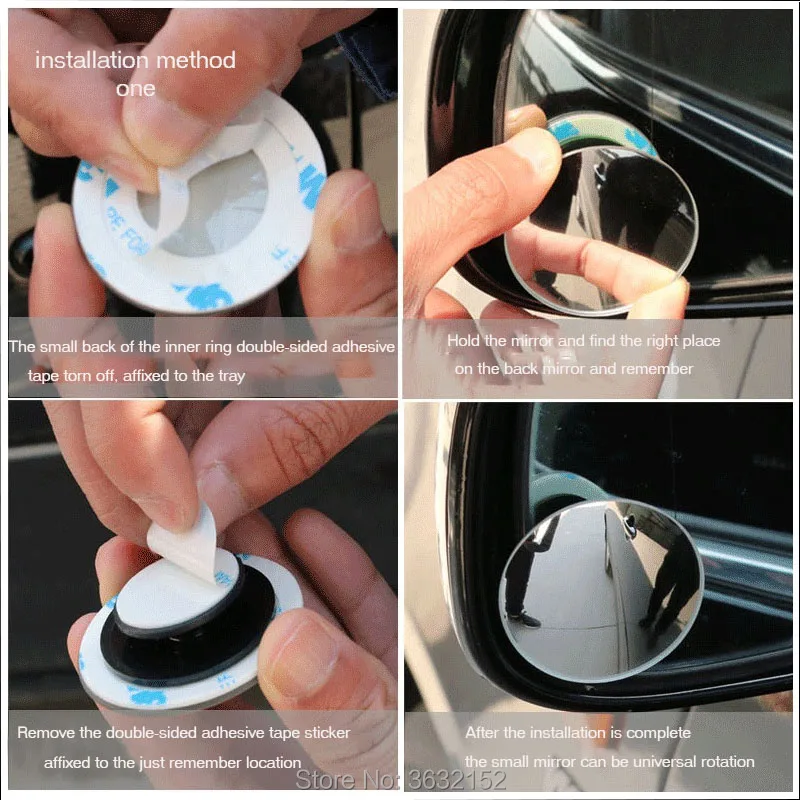 installation method one

The small back of the inner ring double-sided adhesive tape torn off, affixed to the tray

Hold the mirror and find the right place on the back mirror and remember

Remove the double-sided adhesive tape sticker affixed to the just remember location

After the installation is complete the small mirror can be universal rotation

Store No: 3632152