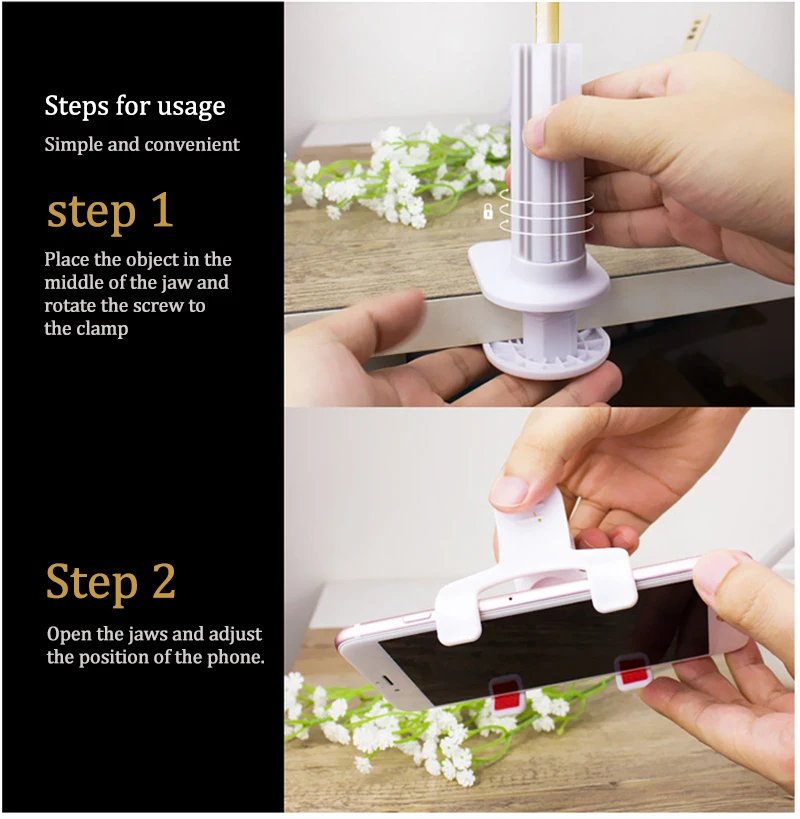 Steps for usage

Simple and convenient

step 1

Place the object in the middle of the jaw and rotate the screw to the clamp

Step 2

Open the jaws and adjust the position of the phone.