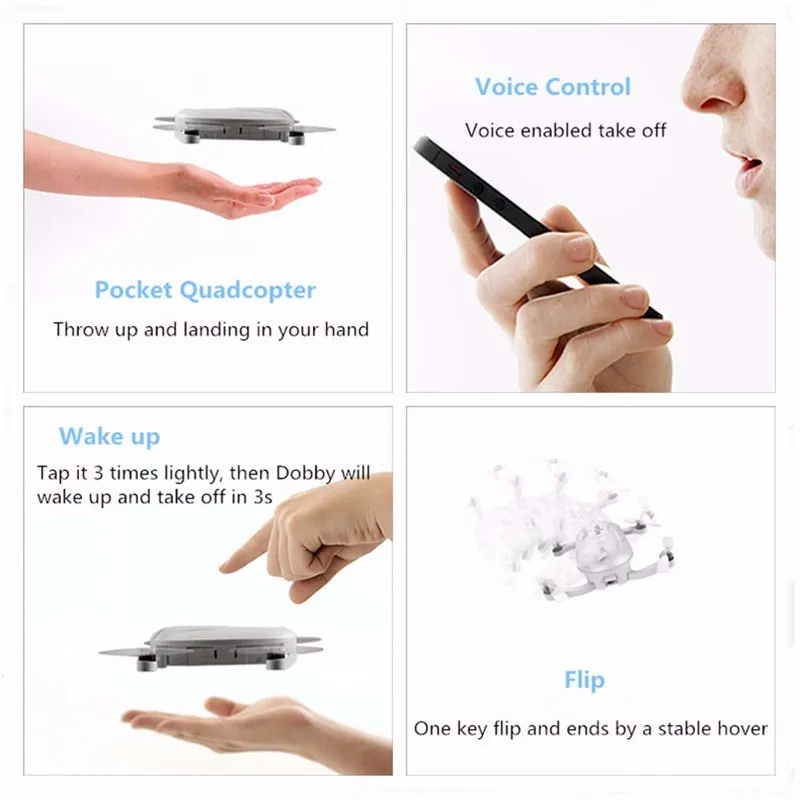 Pocket Quadcopter

Throw up and landing in your hand

Voice Control

Voice enabled take off

Wake up

Tap it 3 times lightly, then Dobby will wake up and take off in 3s

Flip

One key flip and ends by a stable hover