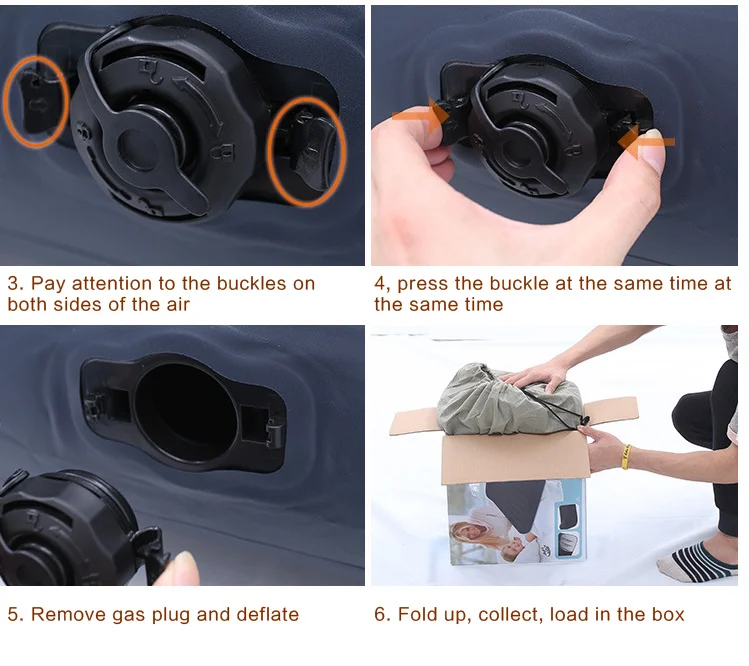 3. Pay attention to the buckles on both sides of the air

4, press the buckle at the same time at the same time

5. Remove gas plug and deflate

6. Fold up, collect, load in the box