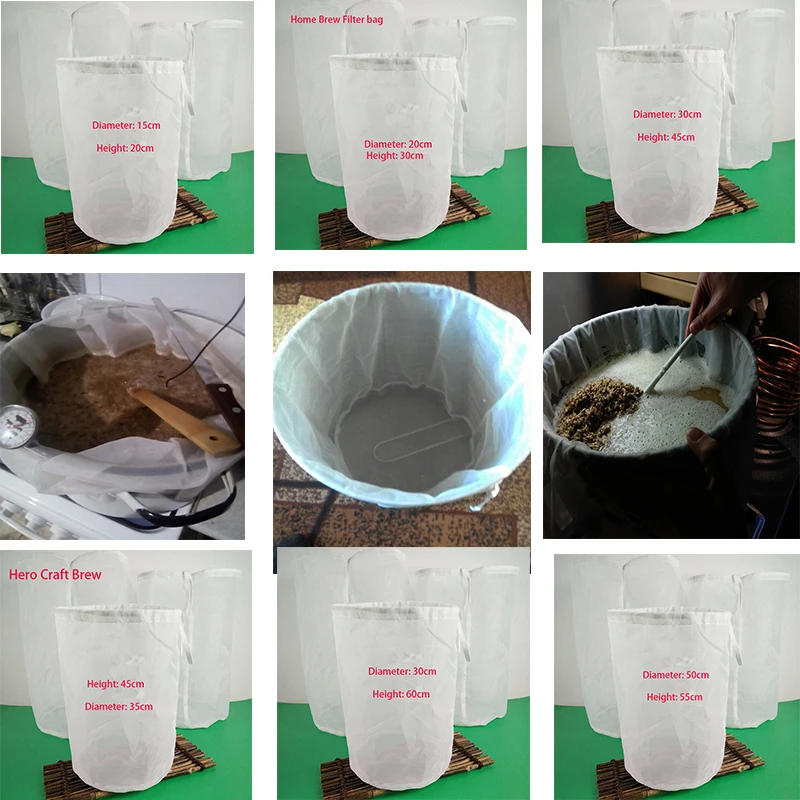 Diameter: 15cm

Height: 20cm

Home Brew Filter bag

Diameter: 20cm
Height: 30cm

Diameter: 30cm

Height: 45cm

Hero Craft Brew

Height: 45cm

Diameter: 35cm

Diameter: 30cm

Height: 60cm

Diameter: 50cm

Height: 55cm