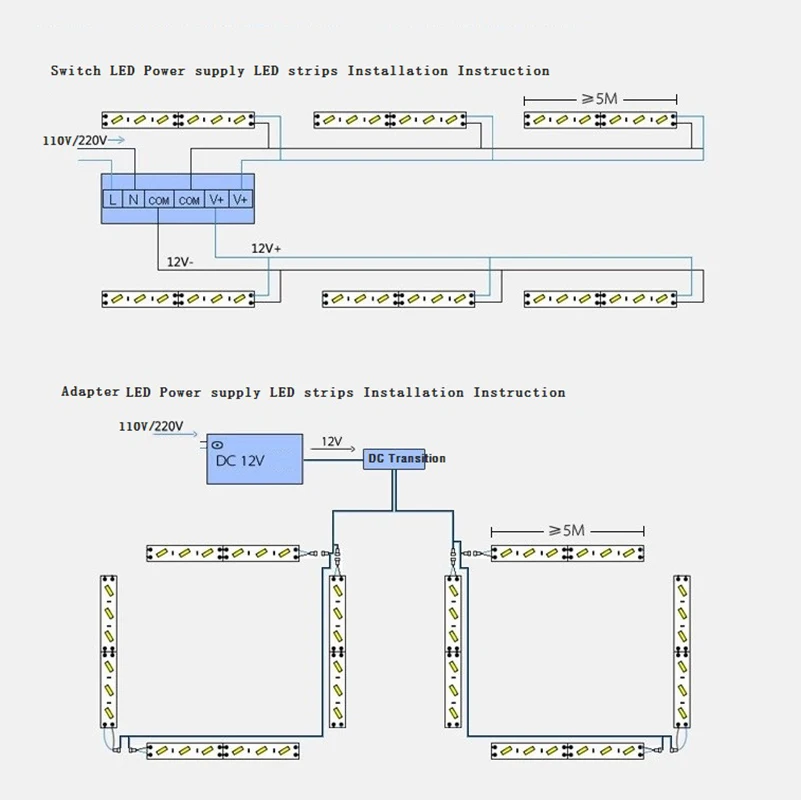 Switch LED Power supply LED strips Installation Instruction

≥5M

110V/220V

L N COM COM V+ V+

12V+

12V-

Adapter LED Power supply LED strips Installation Instruction

110V/220V

DC 12V

12V

DC Transition

≥5M