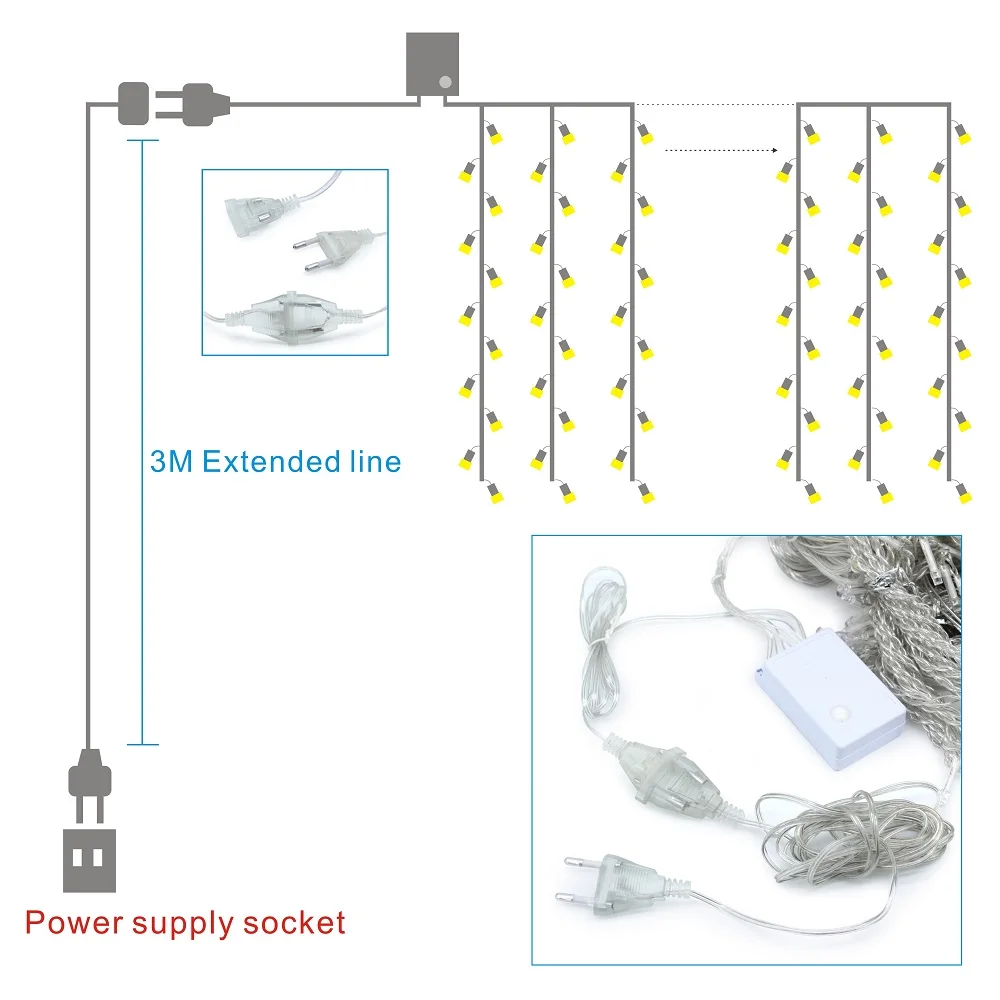 3M Extended line

Power supply socket