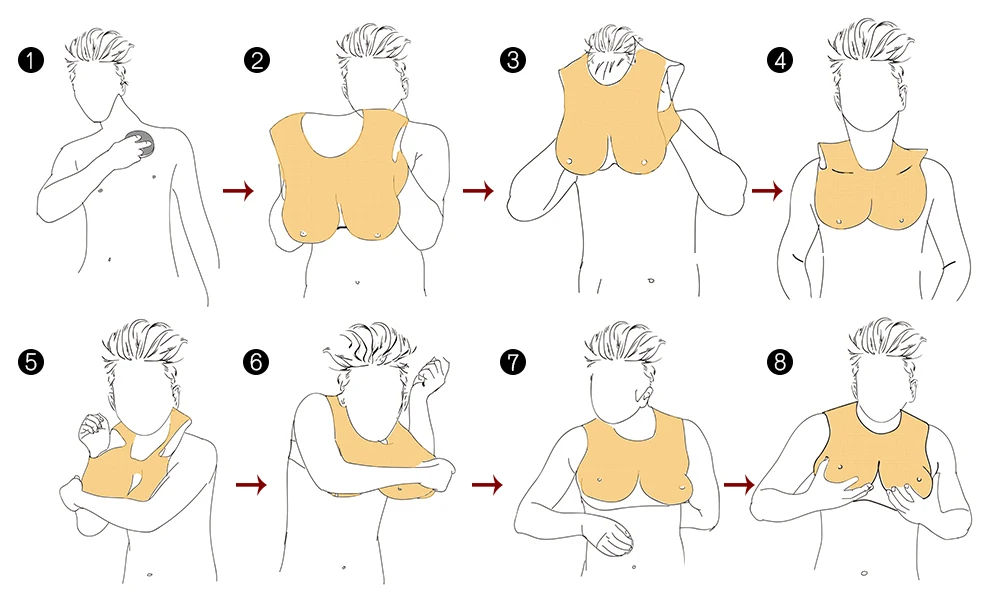 1
2
3
4
5
6
7
8