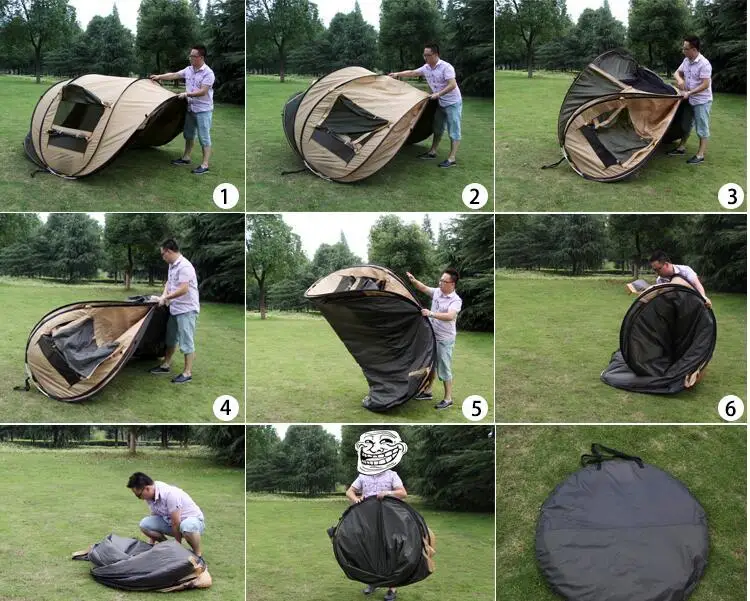 1
2
3
4
5
6