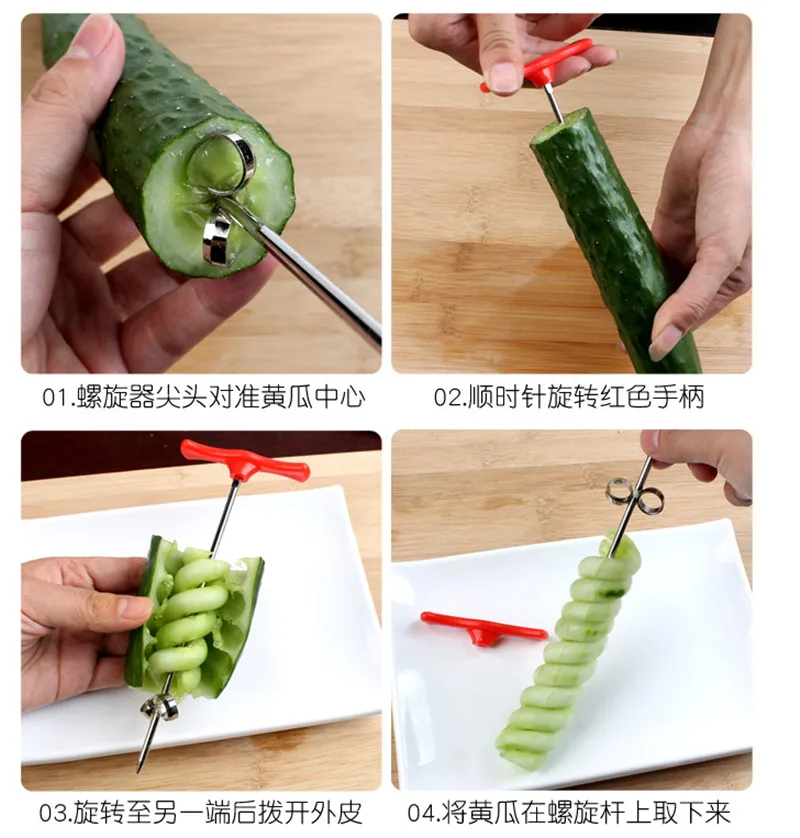 01.螺旋器尖头对准黄瓜中心

02.顺时针旋转红色手柄

03.旋转至另一端后拨开外皮

04.将黄瓜在螺旋杆上取下来