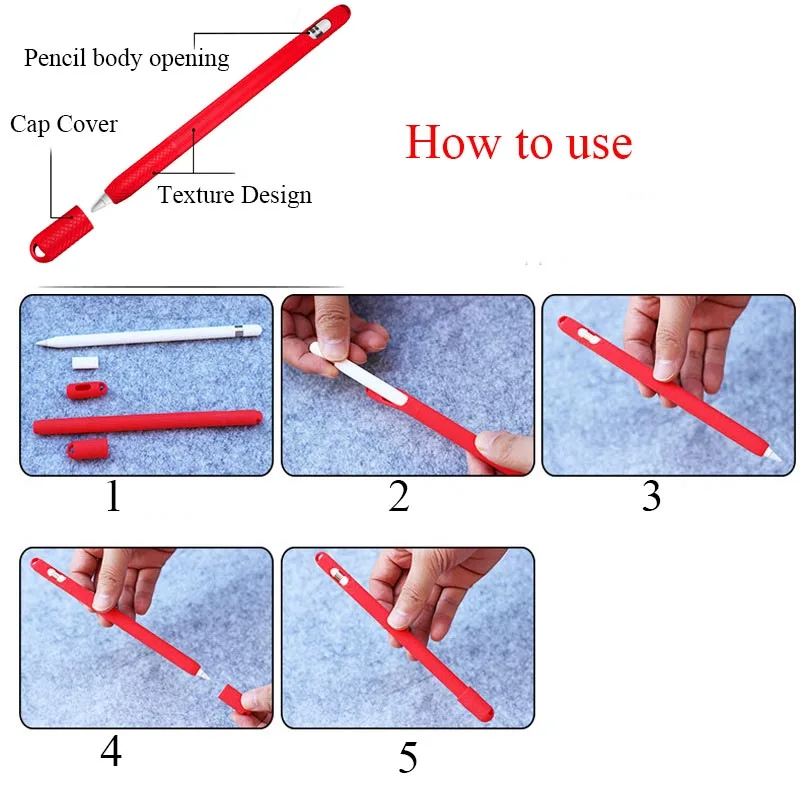 Pencil body opening

Cap Cover

Texture Design

How to use

1

2

3

4

5