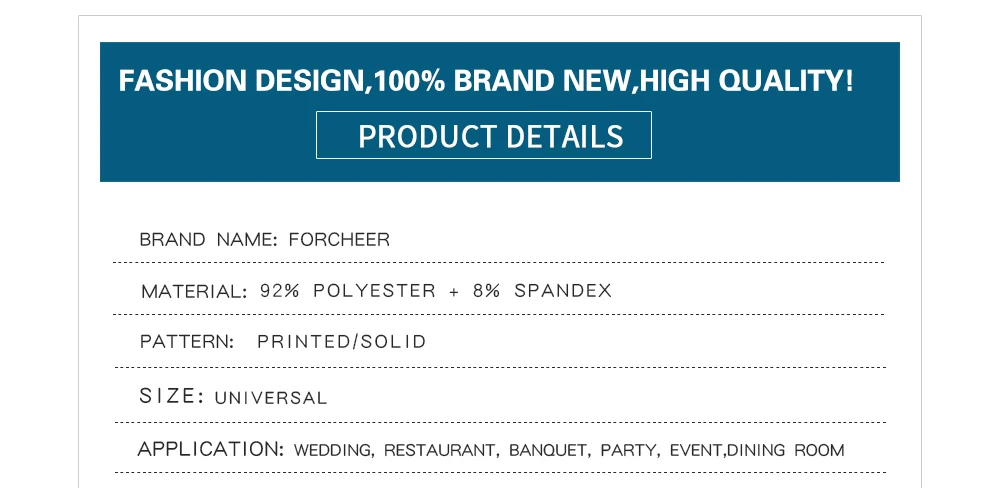 FASHION DESIGN,100% BRAND NEW,HIGH QUALITY!

PRODUCT DETAILS

BRAND NAME: FORCHEER

MATERIAL: 92% POLYESTER + 8% SPANDEX

PATTERN: PRINTED/SOLID

SIZE: UNIVERSAL

APPLICATION: WEDDING, RESTAURANT, BANQUET, PARTY, EVENT,DINING ROOM